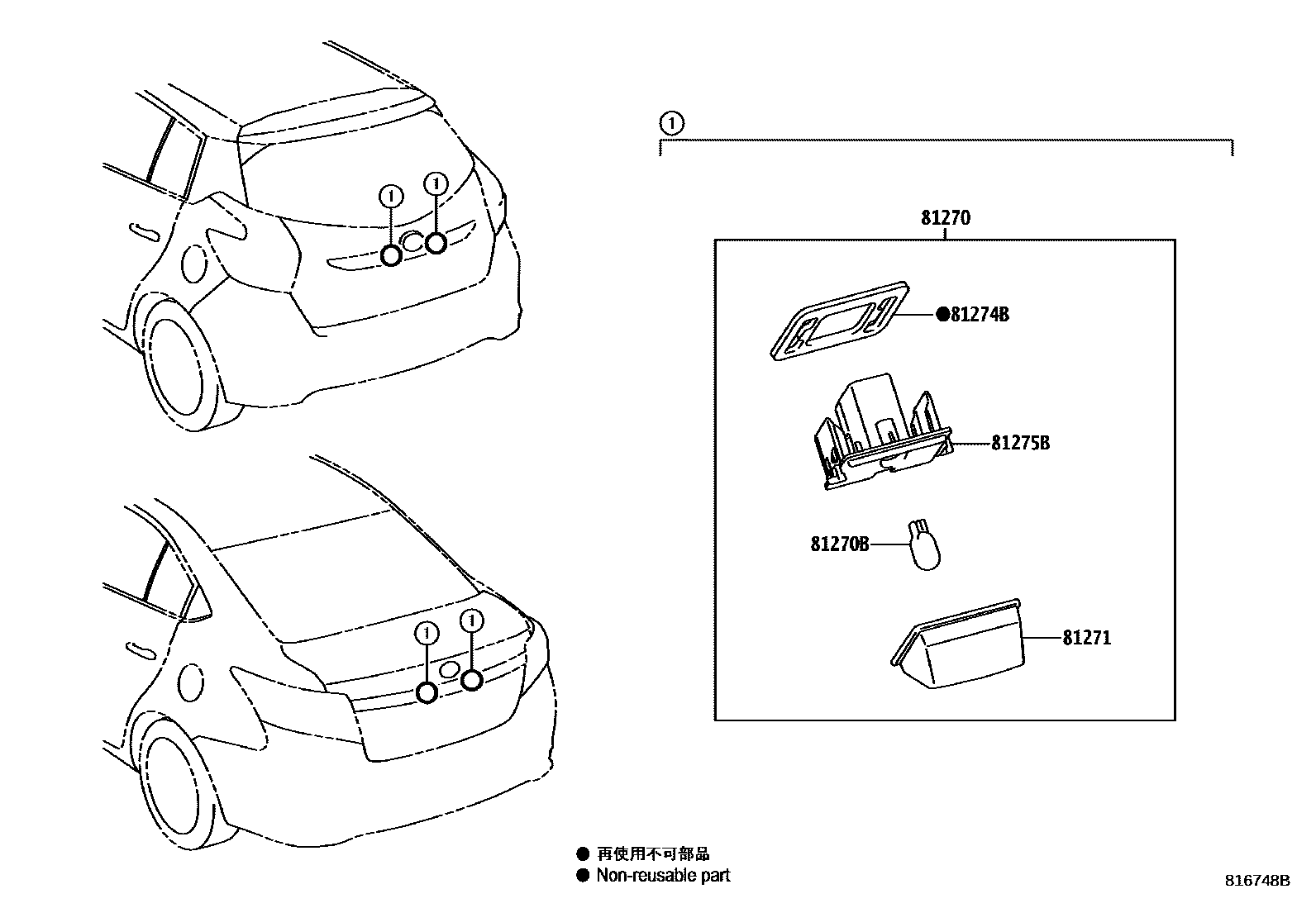 1

1

1

1

1

81270

●81274B

81275B

81270B

81271

● 再使用不可部品
● Non-reusable part

816748B