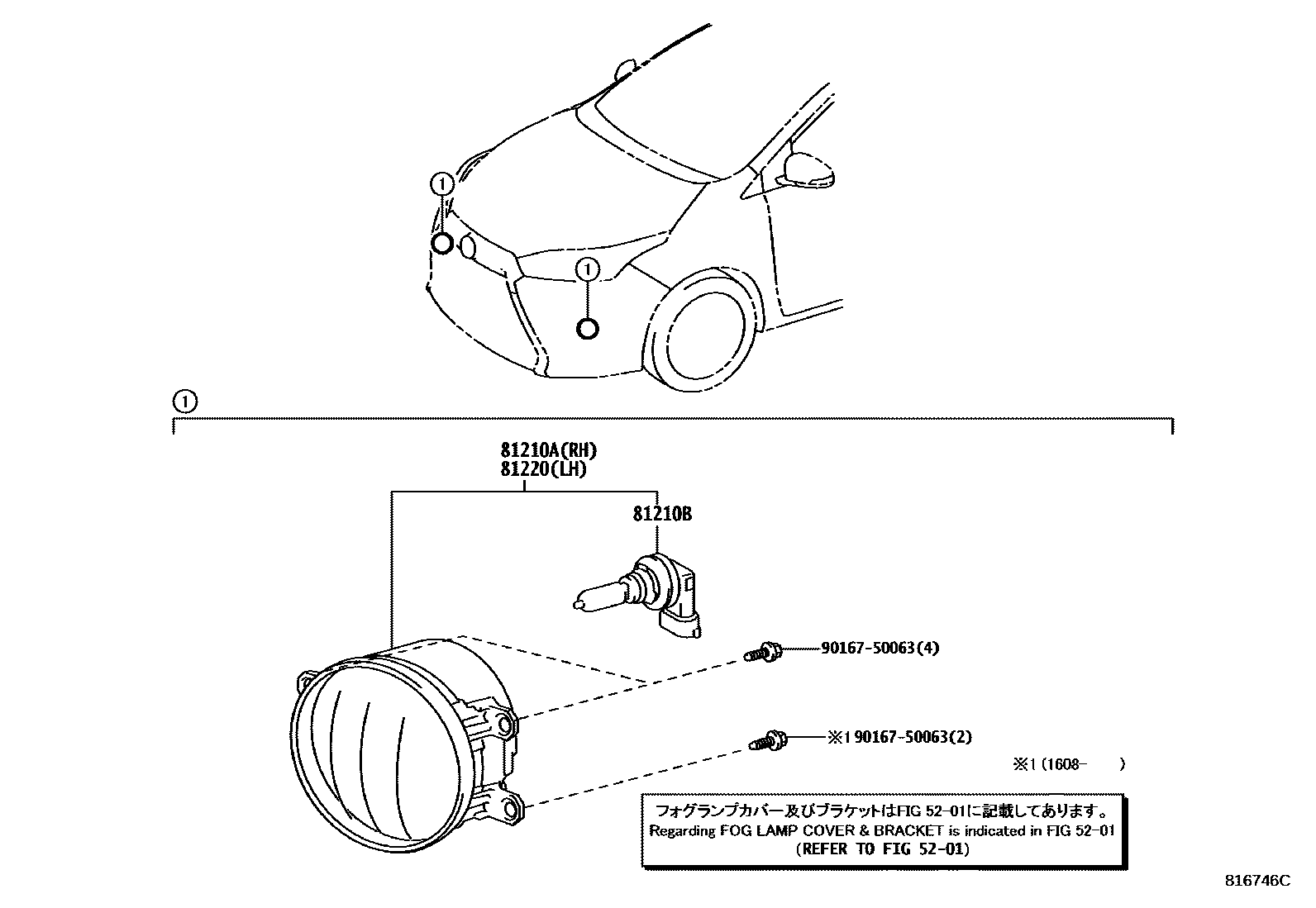 ①

①

①

81210A(RH)
81220(LH)

81210B

90167-50063(4)

※1 90167-50063(2)

※1 (1608- )

フォグランプカバー及びブラケットはFIG 52-01に記載してあります。
Regarding FOG LAMP COVER & BRACKET is indicated in FIG 52-01
(REFER TO FIG 52-01)

816746C