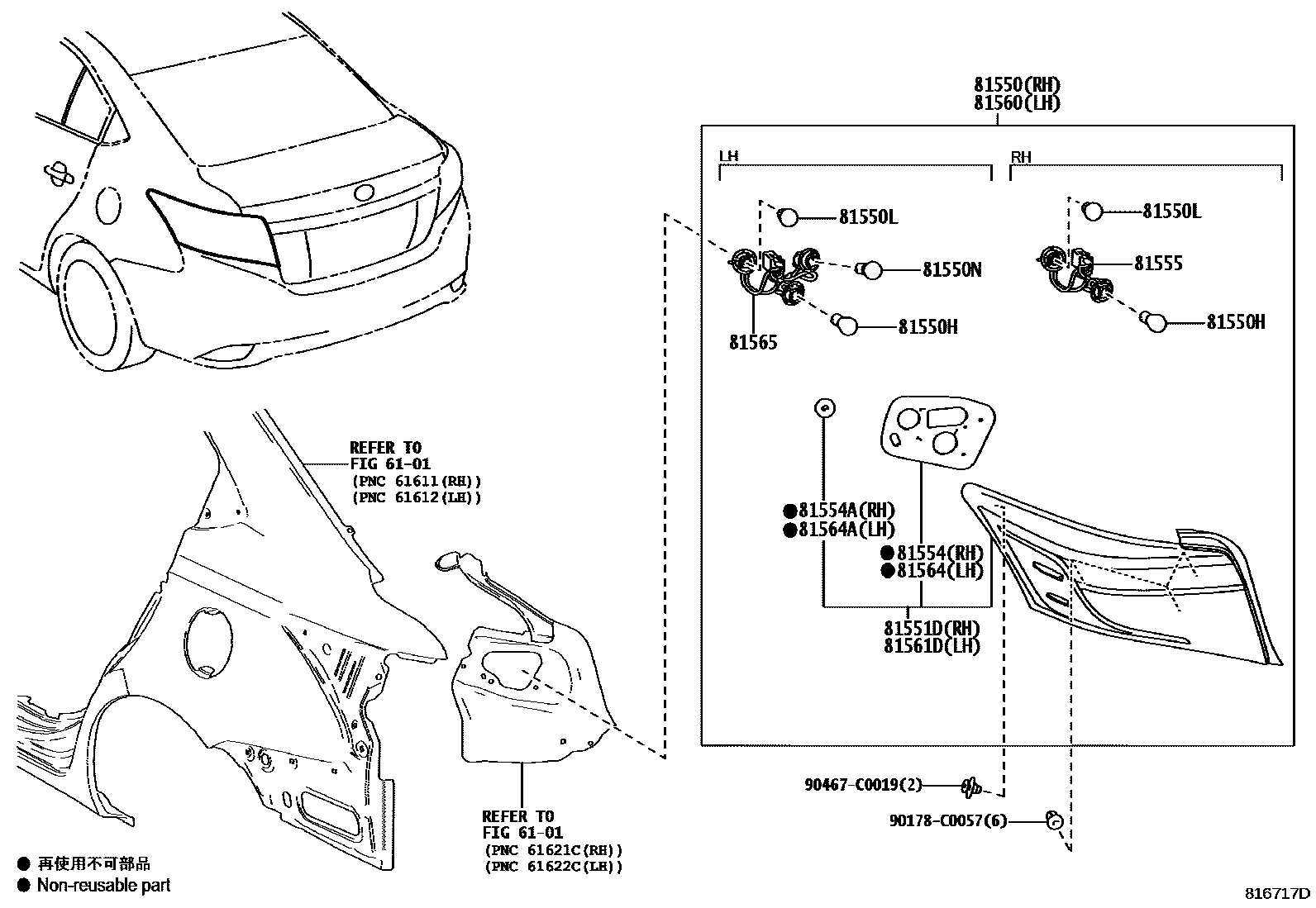 81550(RH)
81560(LH)

LH

RH

81550L

81550N

81550H

81565

81550L

81555

81550H

REFER TO
FIG 61-01
(PNC 61611(RH))
(PNC 61612(LH))

●81554A(RH)
●81564A(LH)

●81554(RH)
●81564(LH)

81551D(RH)
81561D(LH)

90467-C0019(2)

90178-C0057(6)

REFER TO
FIG 61-01
(PNC 61621C(RH))
(PNC 61622C(LH))

● 再使用不可部品
● Non-reusable part

816717D