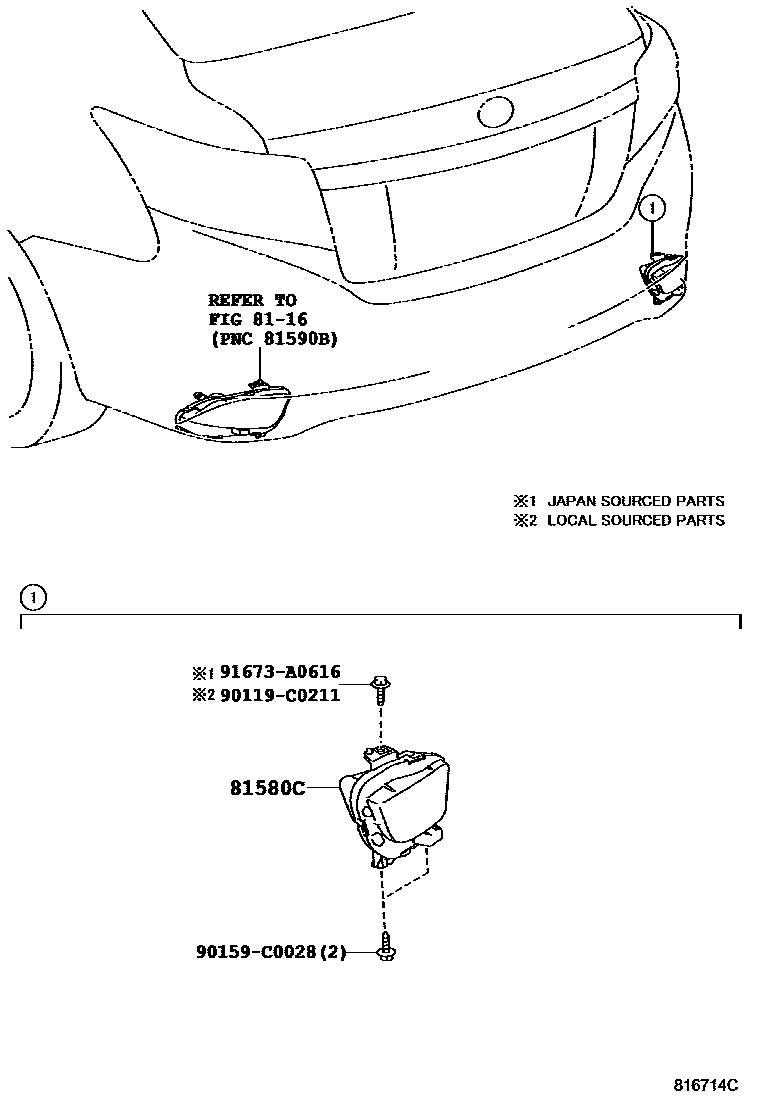 1

REFER TO
FIG 81-16
(PNC 81590B)

※1 JAPAN SOURCED PARTS
※2 LOCAL SOURCED PARTS

1

※1 91673-A0616
※2 90119-C0211

81580C

90159-C0028(2)

816714C