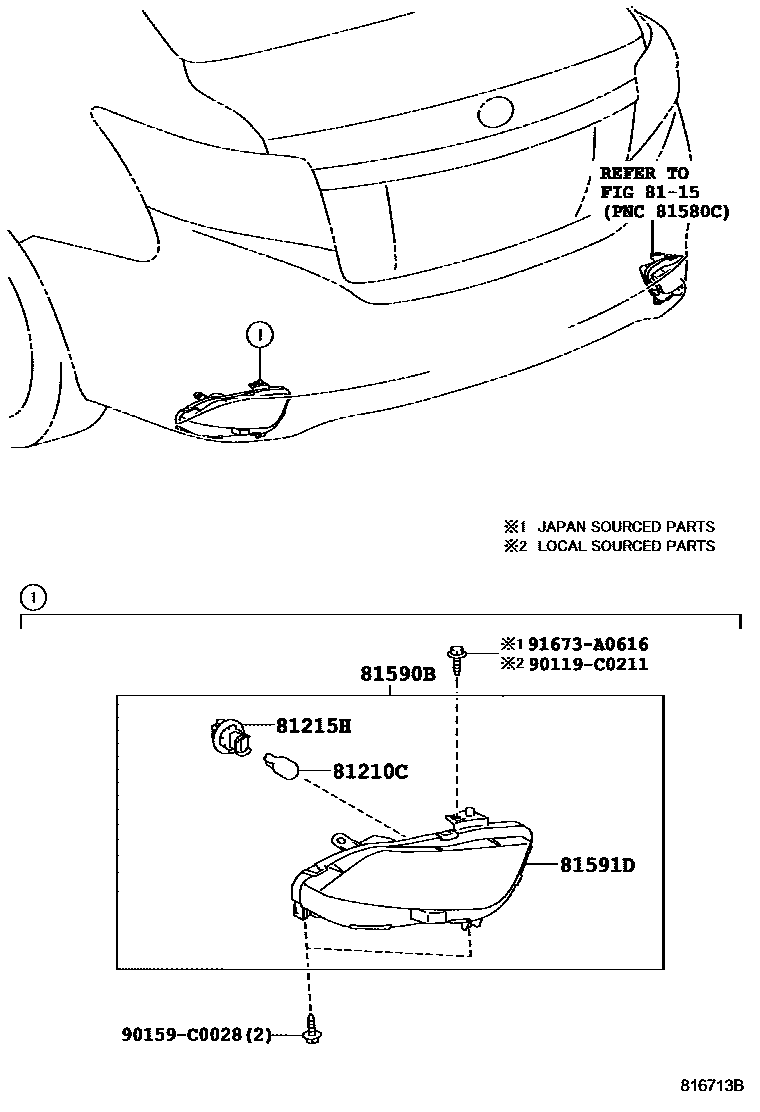 REFER TO
FIG 81-15
(PNC 81580C)

1

※1 JAPAN SOURCED PARTS
※2 LOCAL SOURCED PARTS

1

※1 91673-A0616
※2 90119-C0211

81590B

81215H

81210C

81591D

90159-C0028(2)

816713B