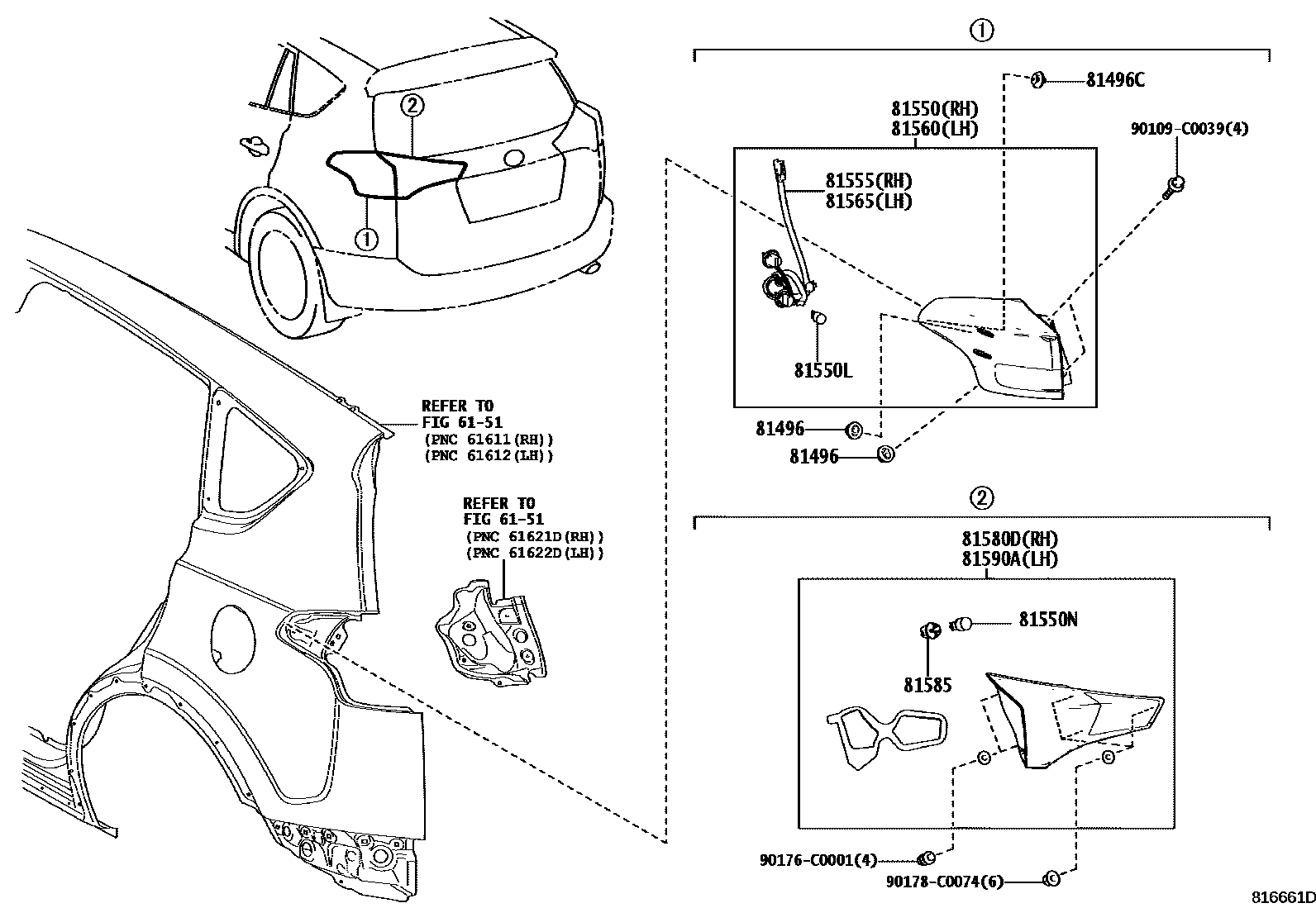 ②
①
REFER TO
FIG 61-51
(PNC 61611(RH))
(PNC 61612(LH))
REFER TO
FIG 61-51
(PNC 61621D(RH))
(PNC 61622D(LH))
①
81496C
81550(RH)
81560(LH)
90109-C0039(4)
81555(RH)
81565(LH)
81550L
81496
81496
②
81580D(RH)
81590A(LH)
81550N
81585
90176-C0001(4)
90178-C0074(6)
816661D