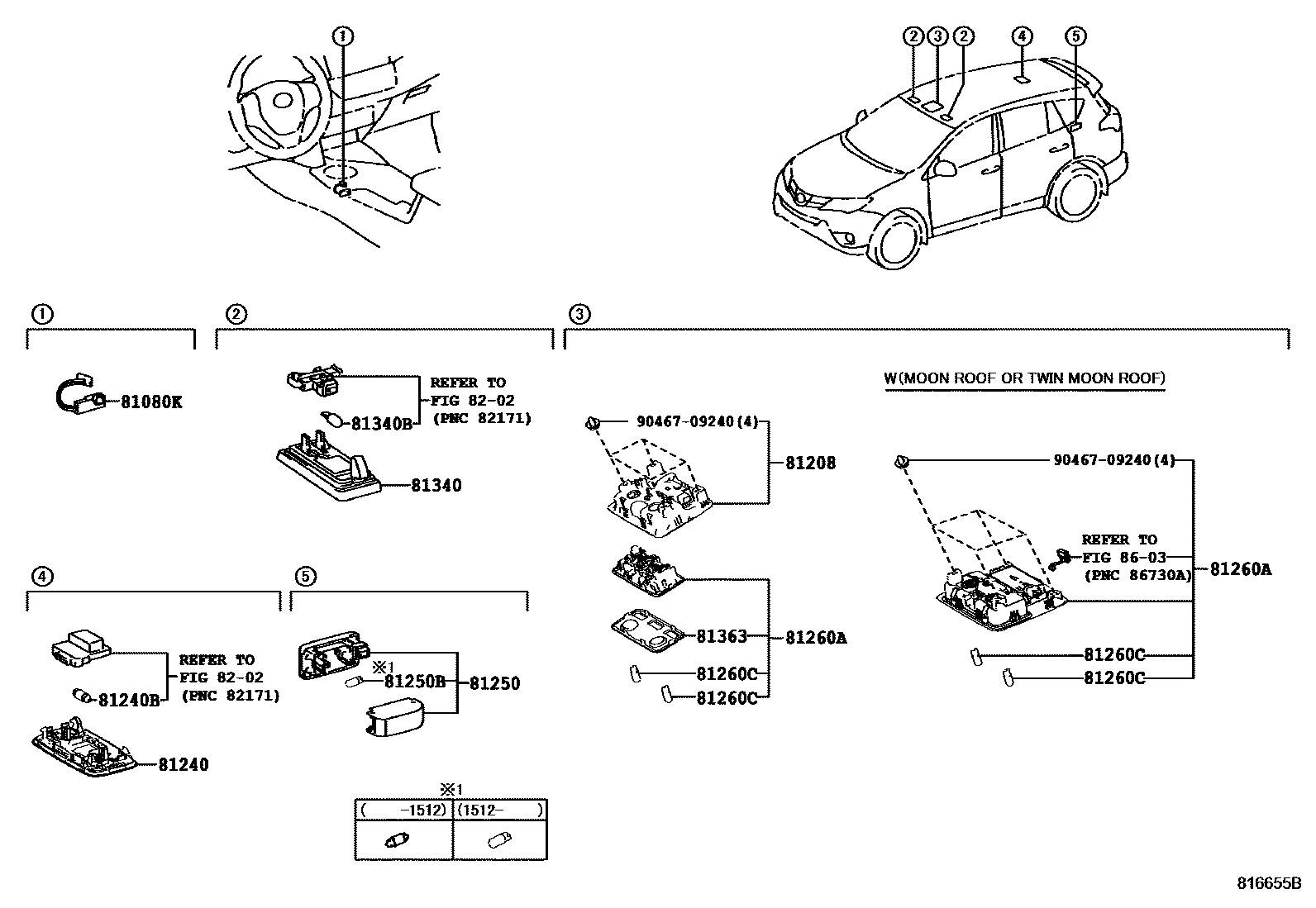 ①

② ③ ② ④ ⑤

①

81080K

②

REFER TO FIG 82-02 (PNC 82171)

81340B

81340

③

W(MOON ROOF OR TWIN MOON ROOF)

90467-09240(4)

81208

81363

81260A

81260C

81260C

90467-09240(4)

REFER TO FIG 86-03 (PNC 86730A)

81260A

81260C

81260C

④

REFER TO FIG 82-02 (PNC 82171)

81240B

81240

⑤

※1

81250B

81250

※1

| ( -1512) | (1512- ) |
|---|---|
| | |

816655B