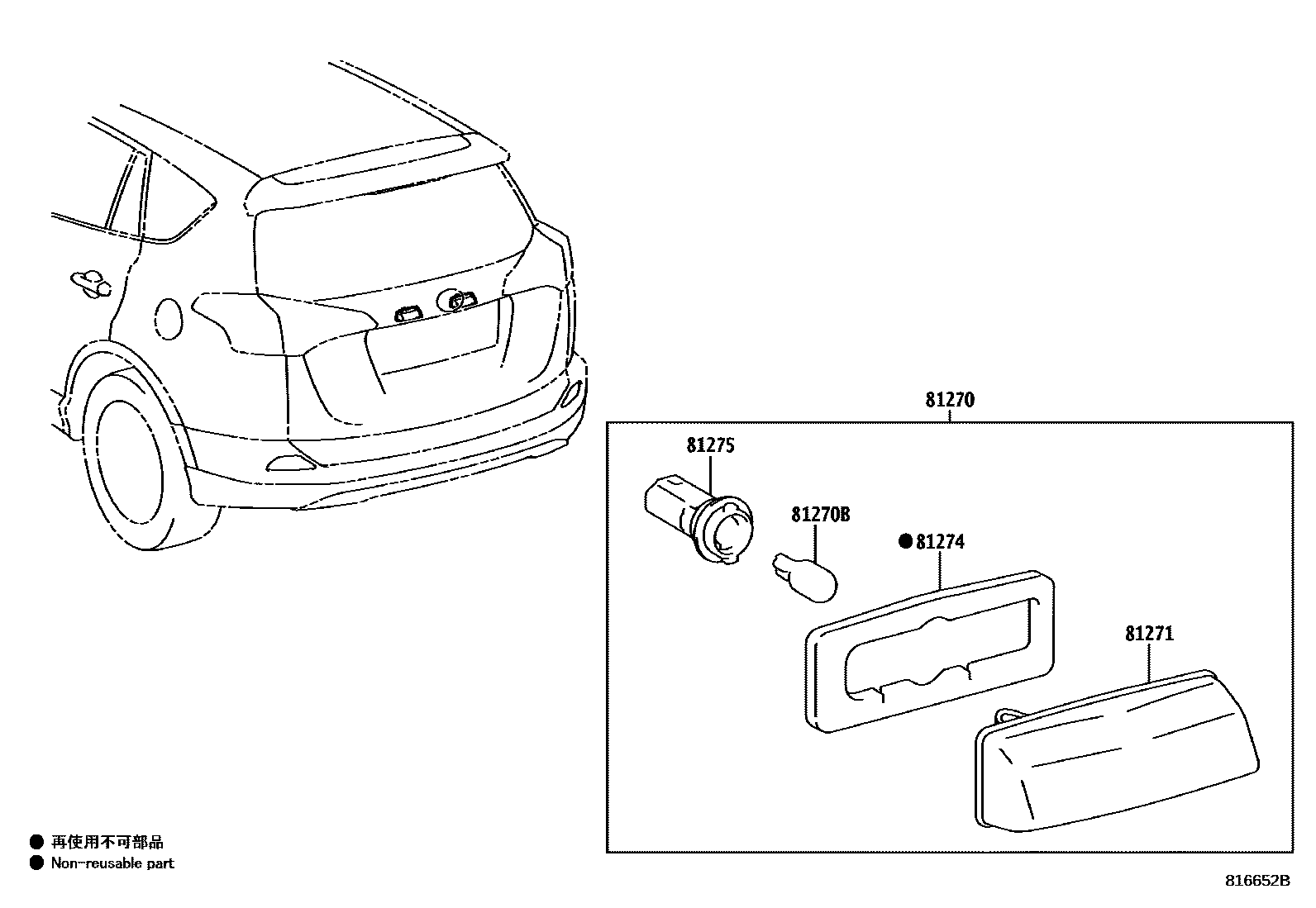 81270

81275

81270B

● 81274

81271

● 再使用不可部品
● Non-reusable part

816652B