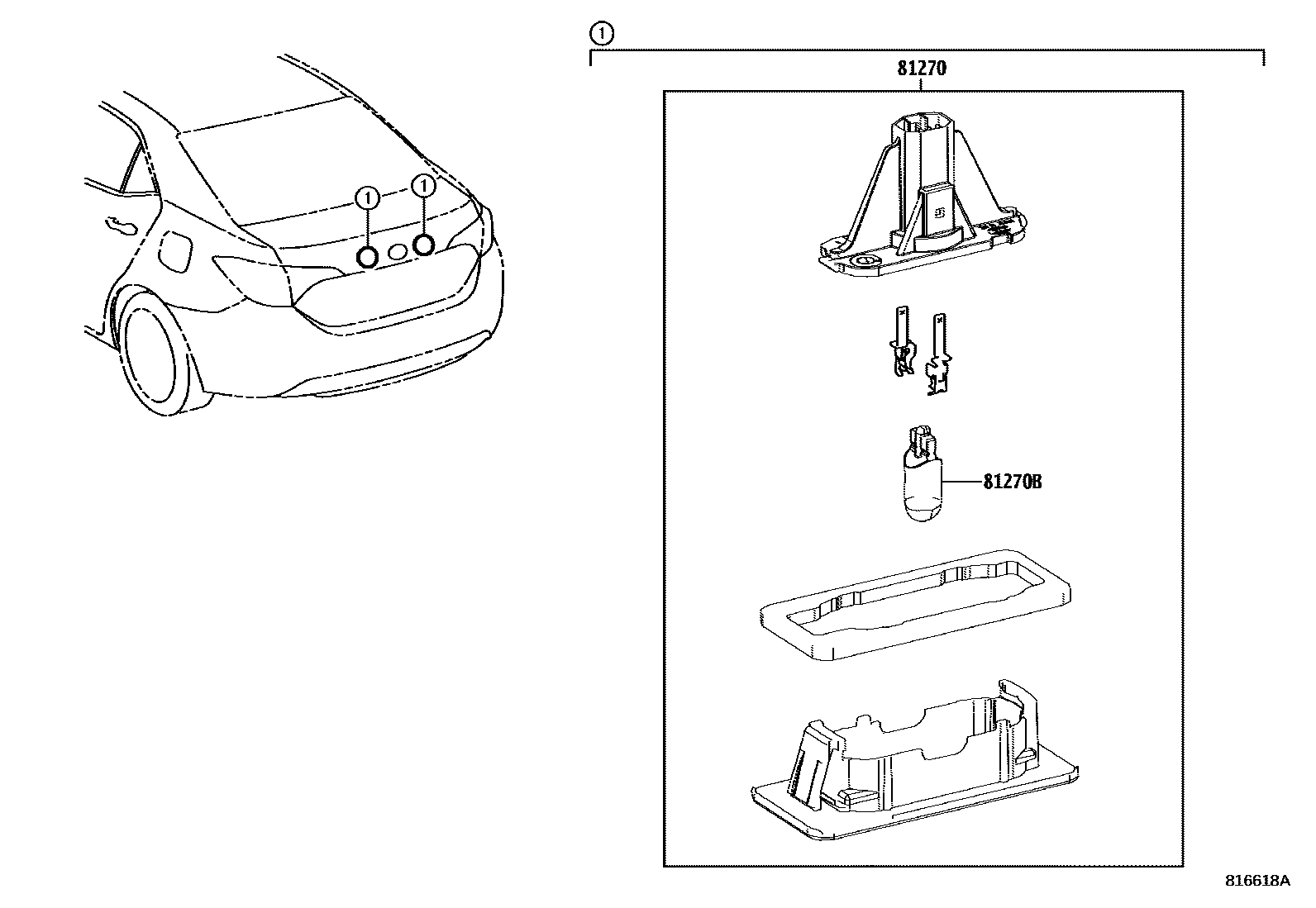 1

1

1

81270

81270B

816618A