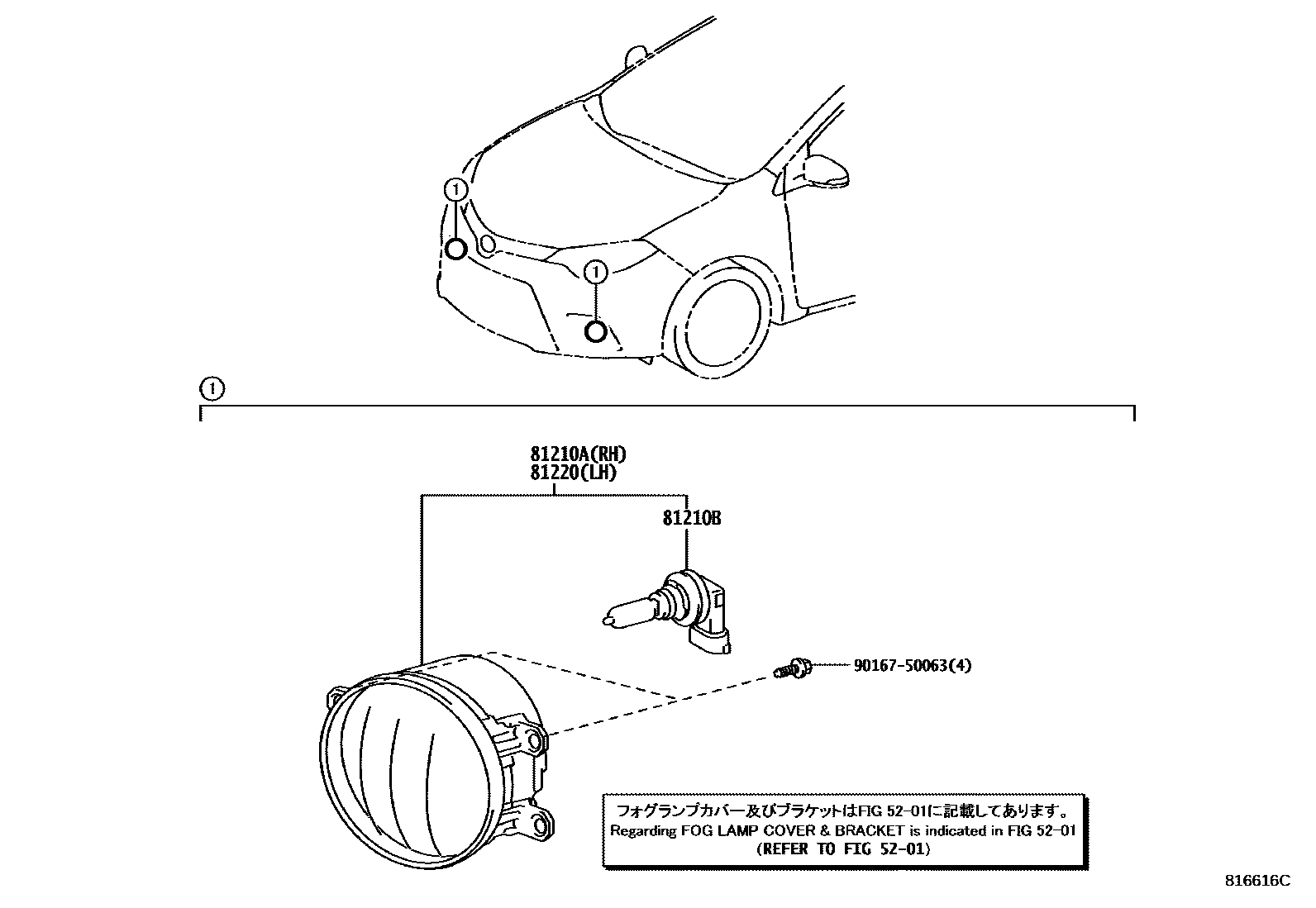 1

1

1

81210A(RH)
81220(LH)

81210B

90167-50063(4)

フォグランプカバー及びブラケットはFIG 52-01に記載してあります。
Regarding FOG LAMP COVER & BRACKET is indicated in FIG 52-01
(REFER TO FIG 52-01)

816616C