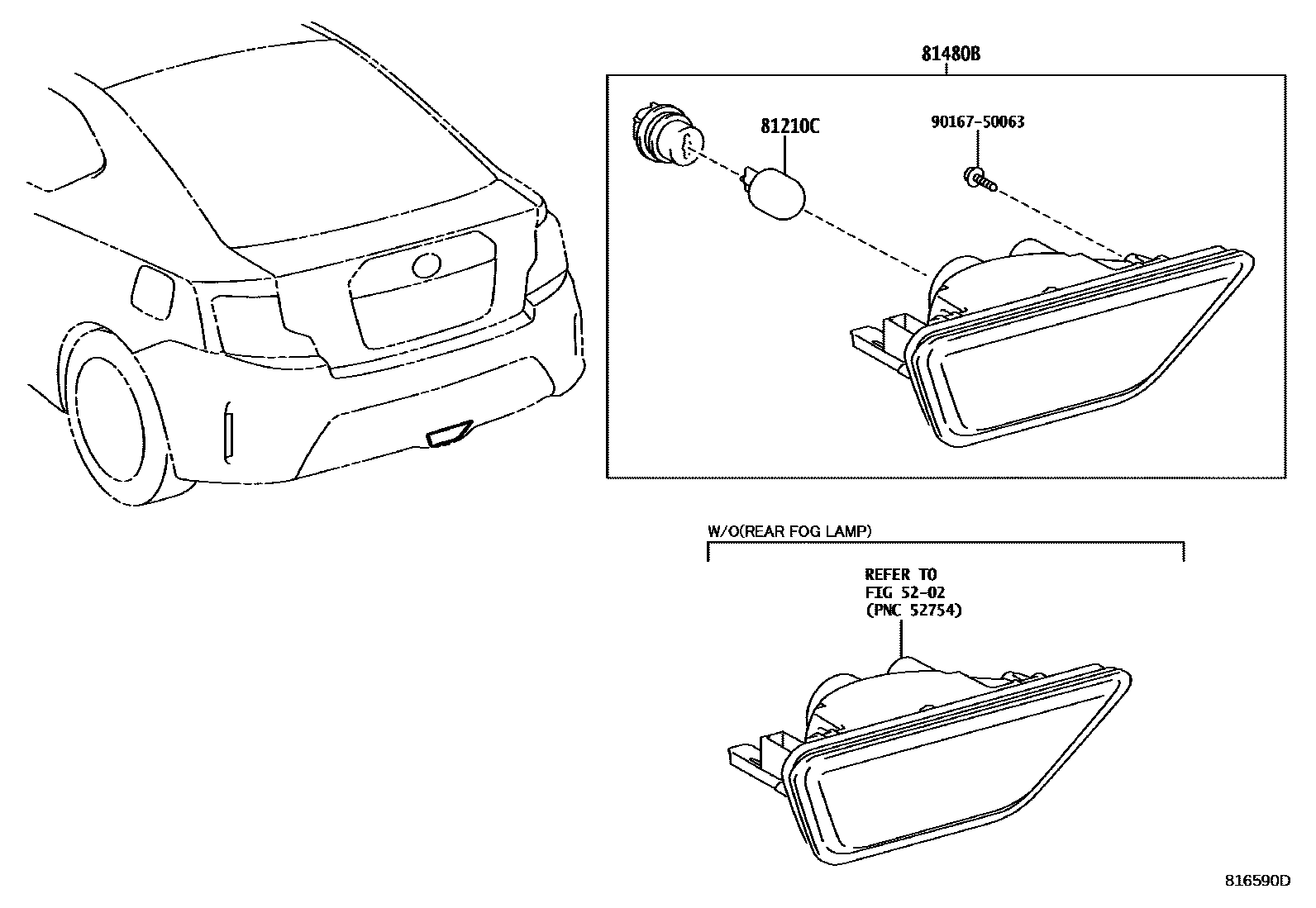 81480B

81210C

90167-50063

W/O(REAR FOG LAMP)

REFER TO
FIG 52-02
(PNC 52754)

816590D