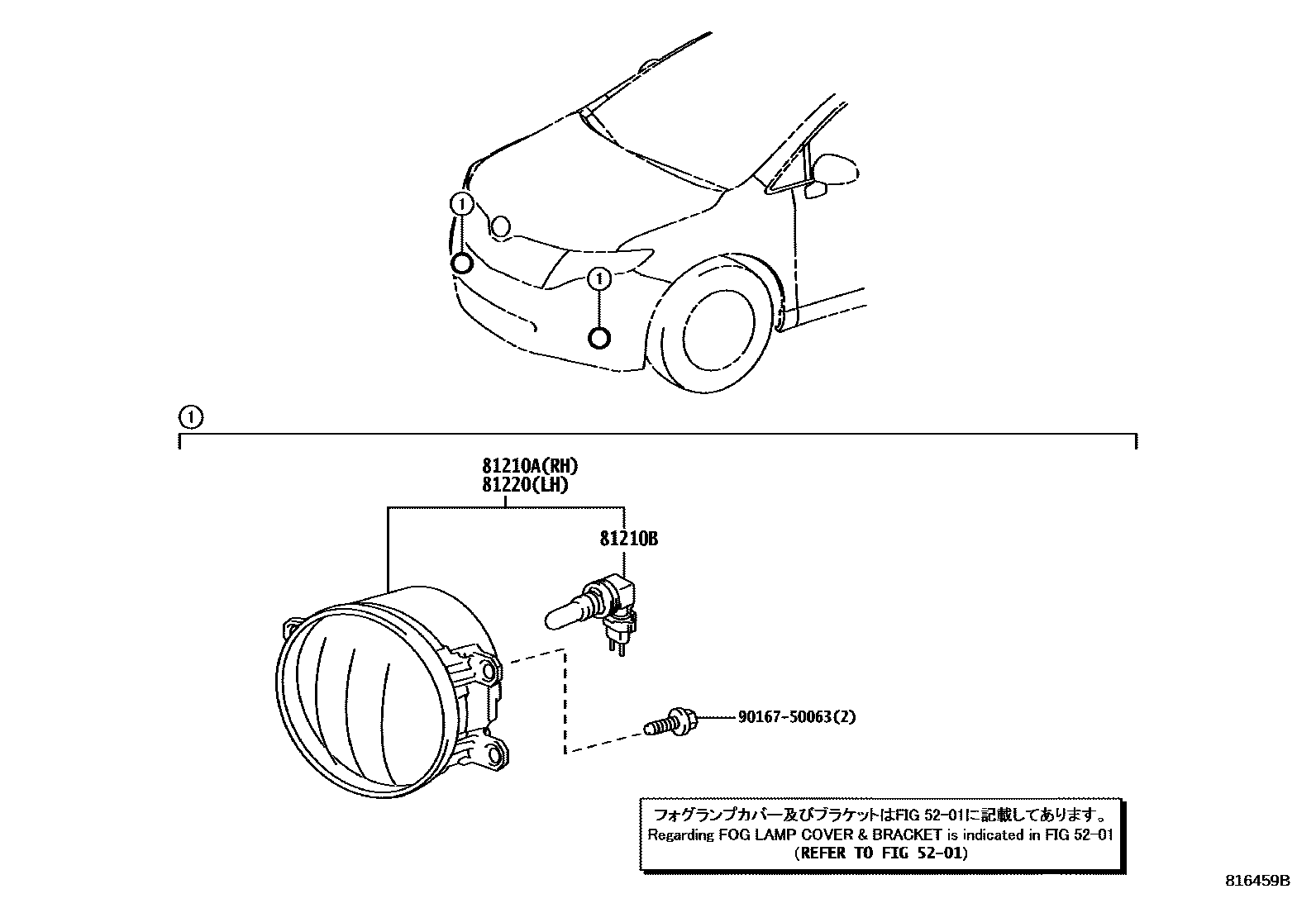 1

1

1

81210A(RH)
81220(LH)

81210B

90167-50063(2)

フォグランプカバー及びブラケットはFIG 52-01に記載してあります。
Regarding FOG LAMP COVER & BRACKET is indicated in FIG 52-01
(REFER TO FIG 52-01)

816459B