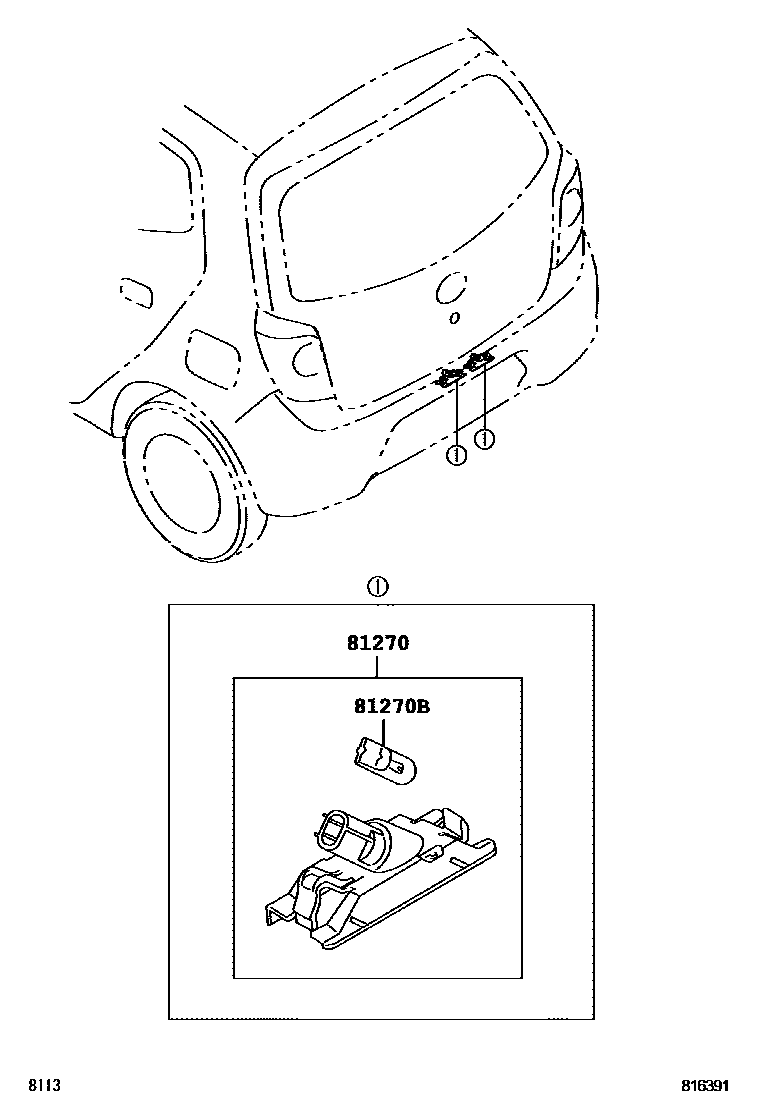 ①
①
①
81270
81270B
8113
816391