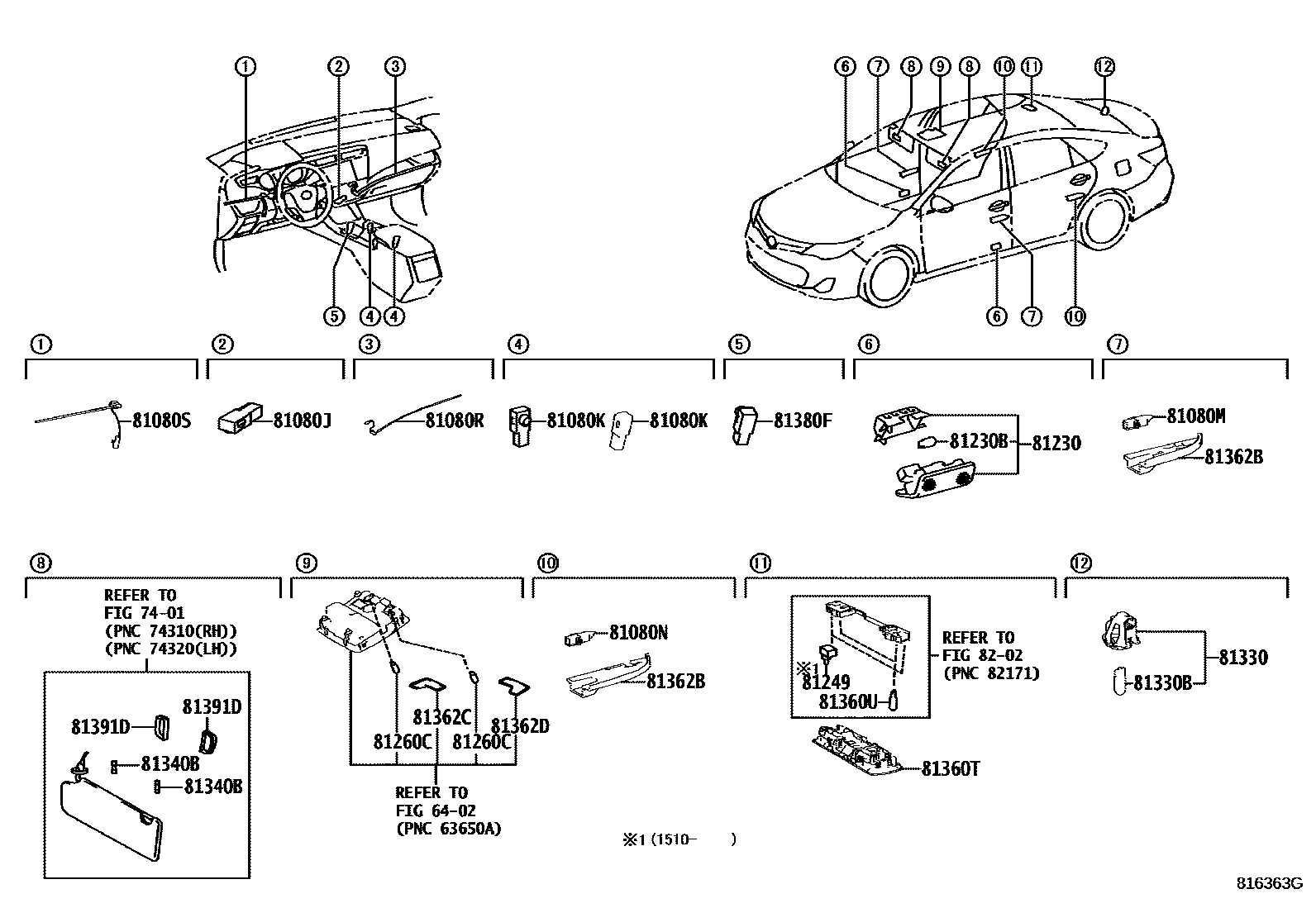 ① ② ③

⑤ ④ ④

⑥ ⑦ ⑧ ⑨ ⑧ ⑩ ⑪ ⑫

⑥ ⑦ ⑩

①
81080S

②
81080J

③
81080R

④
81080K 81080K

⑤
81380F

⑥
81230B 81230

⑦
81080M
81362B

⑧
REFER TO
FIG 74-01
(PNC 74310(RH))
(PNC 74320(LH))
81391D 81391D
81340B
81340B

⑨
81362C 81362D
81260C 81260C
REFER TO
FIG 64-02
(PNC 63650A)

⑩
81080N
81362B

⑪
※1
81249
81360U
REFER TO
FIG 82-02
(PNC 82171)
81360T

⑫
81330
81330B

※1 (1510- )

816363G