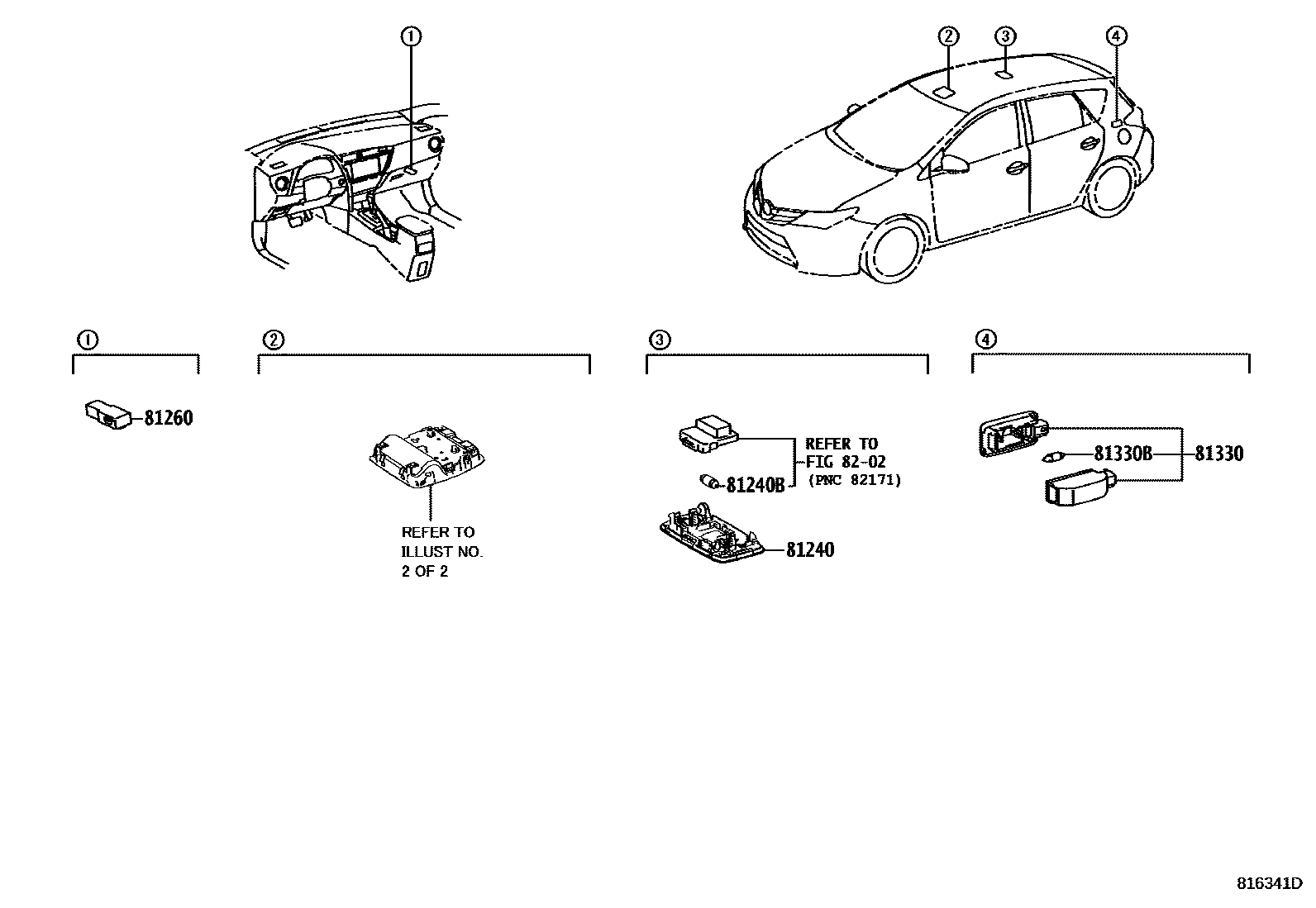 ①

② ③ ④

①

81260

②

REFER TO ILLUST NO. 2 OF 2

③

REFER TO FIG 82-02 (PNC 82171)

81240B

81240

④

81330B

81330

816341D