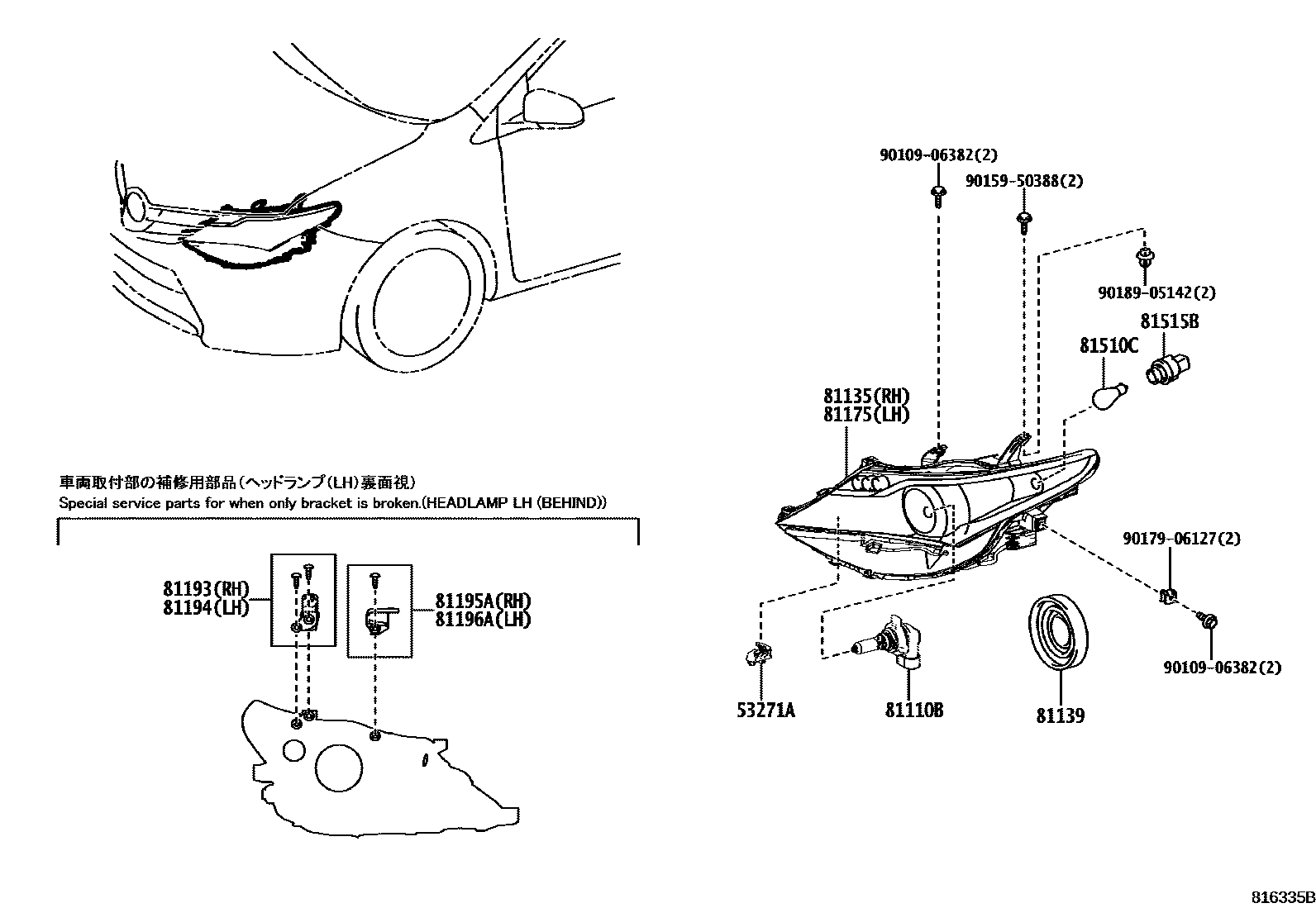 90109-06382(2)
90159-50388(2)
90189-05142(2)
81515B
81510C
81135(RH)
81175(LH)
車両取付部の補修用部品(ヘッドランプ(LH)裏面視)
Special service parts for when only bracket is broken.(HEADLAMP LH (BEHIND))
81193(RH)
81194(LH)
81195A(RH)
81196A(LH)
90179-06127(2)
90109-06382(2)
53271A
81110B
81139
816335B