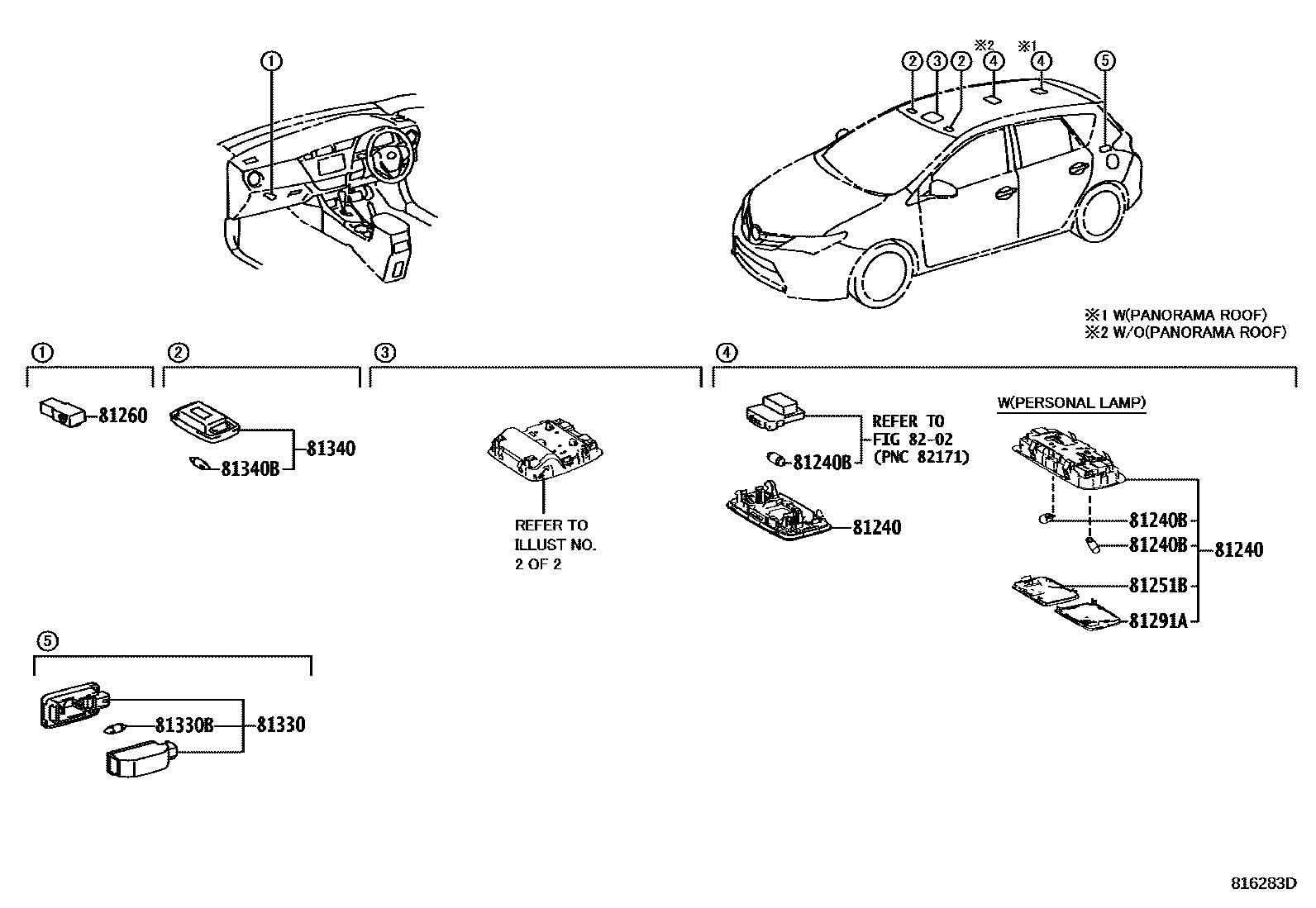 ①

②
③
②
※2
④
※1
④
⑤

※1 W(PANORAMA ROOF)
※2 W/O(PANORAMA ROOF)

①
81260

②
81340
81340B

③
REFER TO ILLUST NO. 2 OF 2

④
REFER TO FIG 82-02 (PNC 82171)
81240B
81240

W(PERSONAL LAMP)
81240B
81240B
81240
81251B
81291A

⑤
81330B
81330

816283D