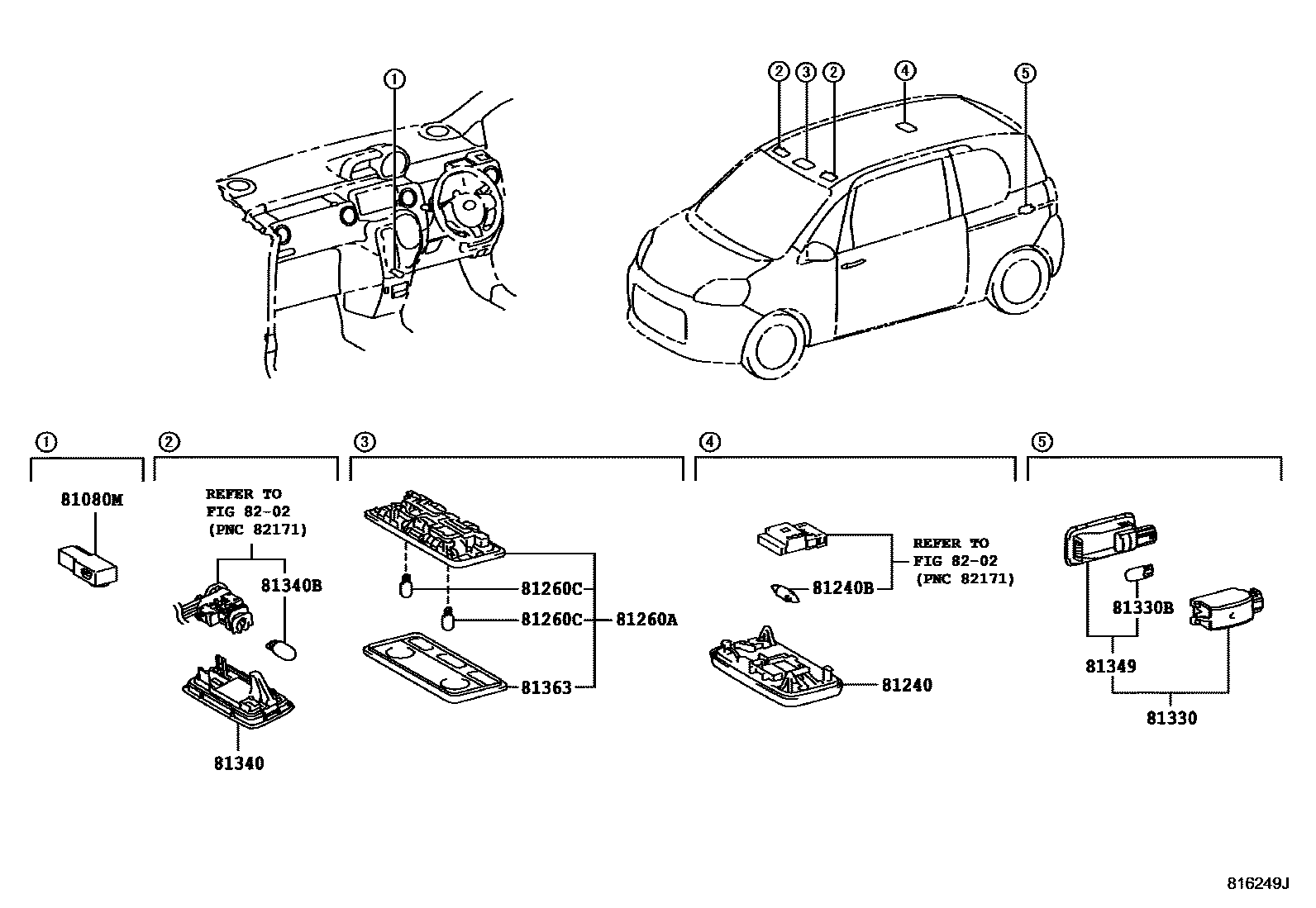 1

2 3 2 4 5

1

81080M

2

REFER TO
FIG 82-02
(PNC 82171)

81340B

81340

3

81260C

81260C

81260A

81363

4

REFER TO
FIG 82-02
(PNC 82171)

81240B

81240

5

81330B

81349

81330

816249J