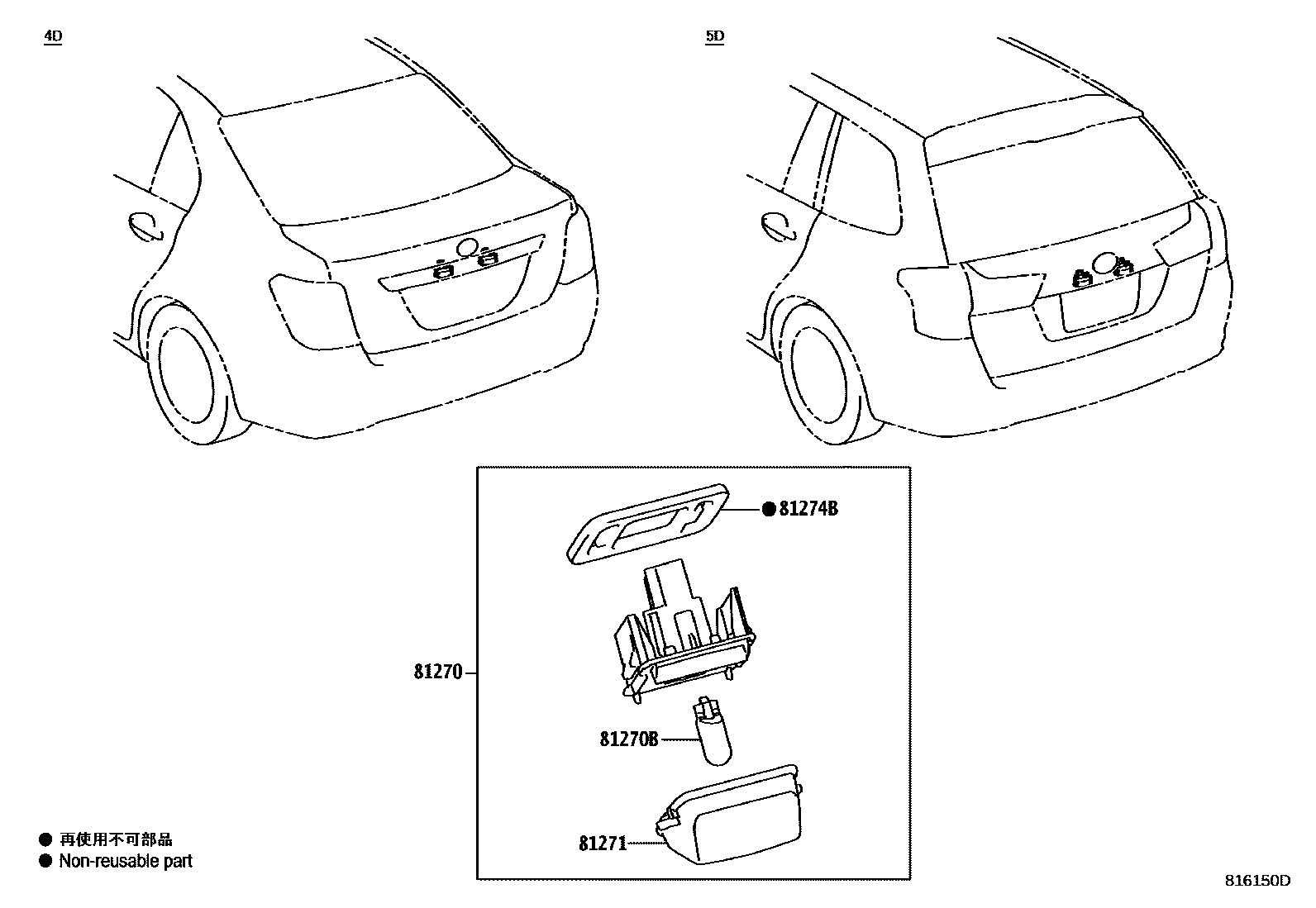 4D

5D

● 81274B

81270

81270B

81271

● 再使用不可部品
● Non-reusable part

816150D