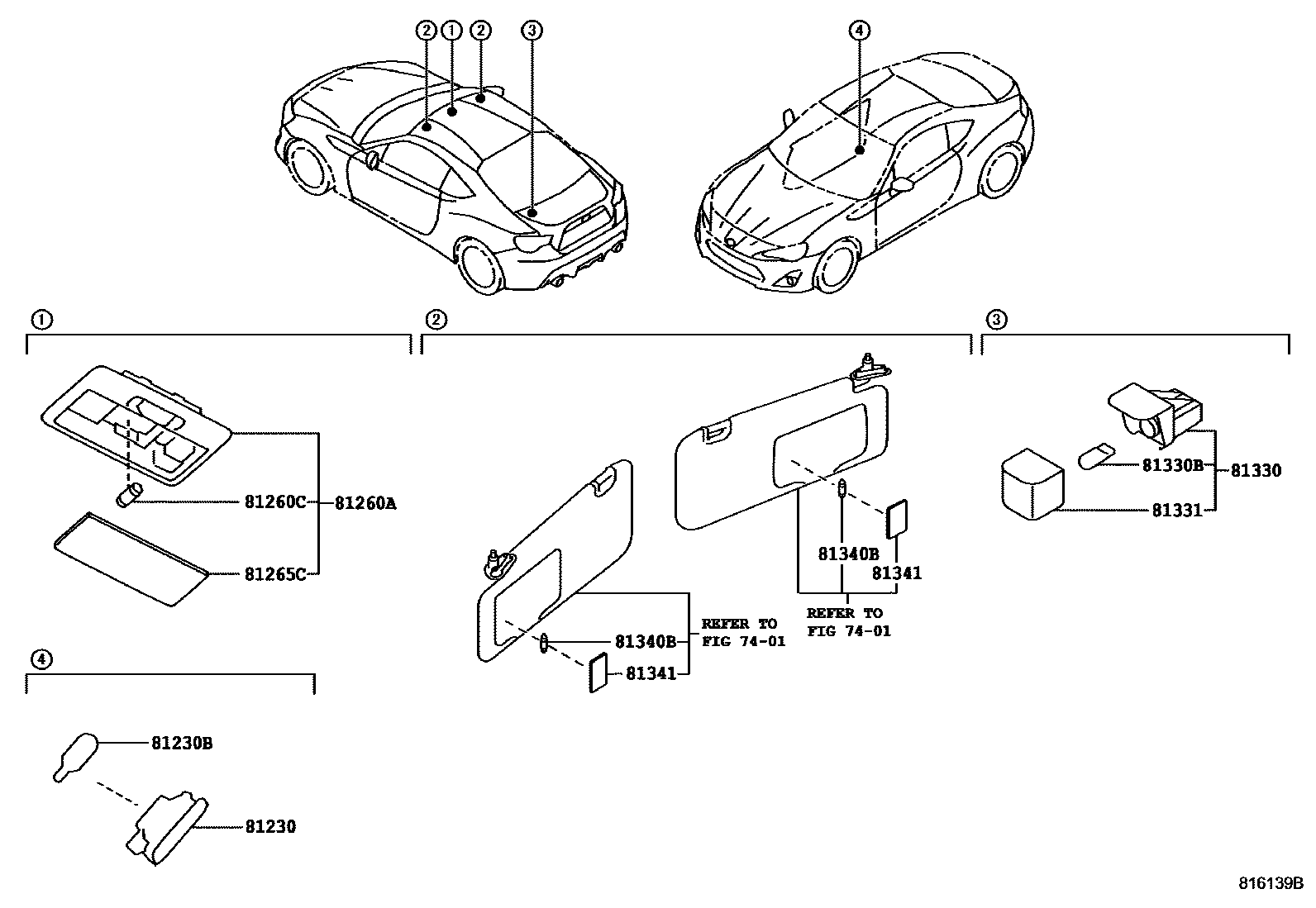 ② ① ② ③

④

①

81260C

81260A

81265C

②

81340B

81341

REFER TO FIG 74-01

81340B

81341

REFER TO FIG 74-01

③

81330B

81330

81331

④

81230B

81230

816139B