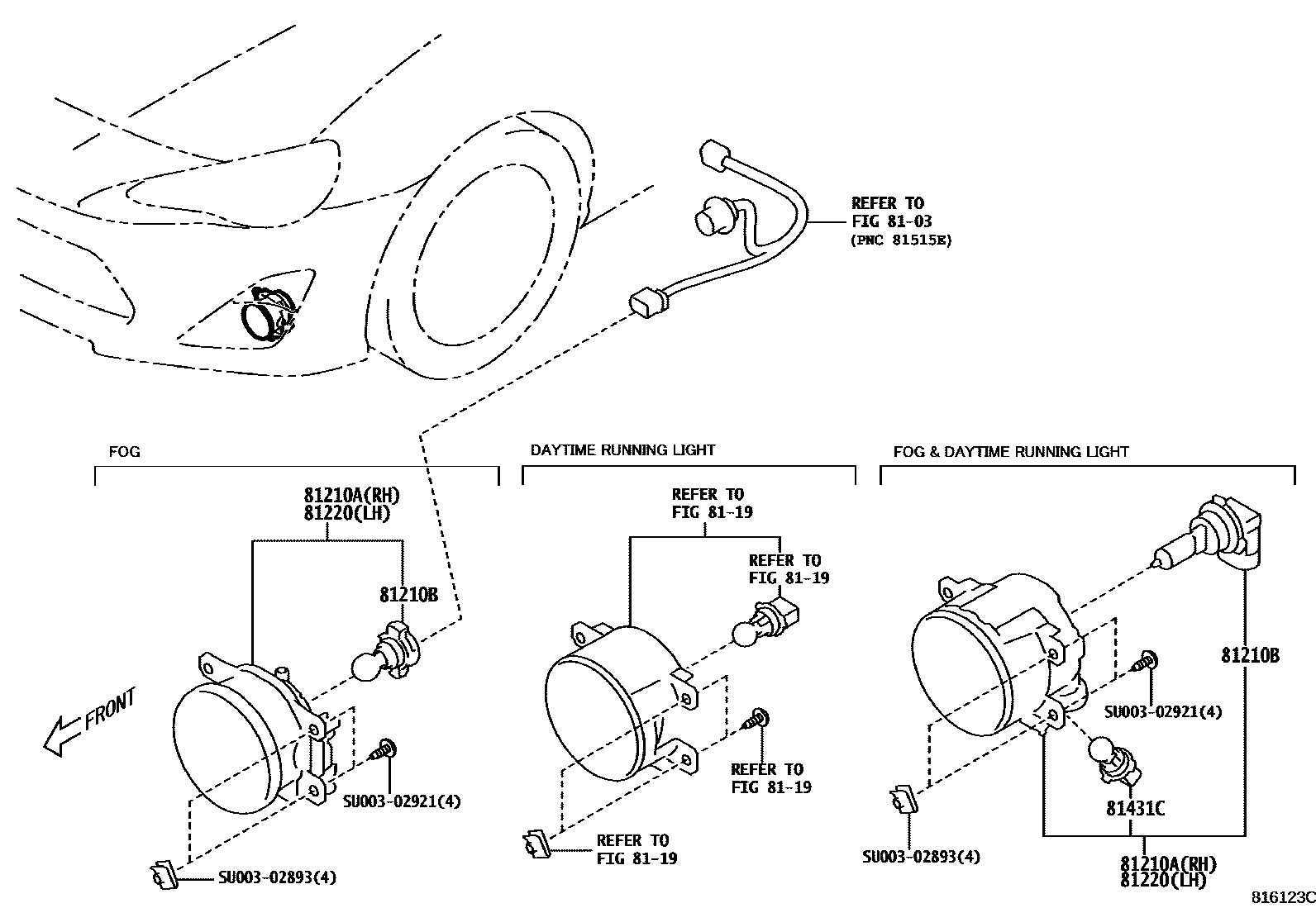 REFER TO
FIG 81-03
(PNC 81515E)

FOG

81210A(RH)
81220(LH)

81210B

FRONT

SU003-02921(4)

SU003-02893(4)

DAYTIME RUNNING LIGHT

REFER TO
FIG 81-19

REFER TO
FIG 81-19

REFER TO
FIG 81-19

REFER TO
FIG 81-19

FOG & DAYTIME RUNNING LIGHT

81210B

SU003-02921(4)

81431C

SU003-02893(4)

81210A(RH)
81220(LH)

816123C