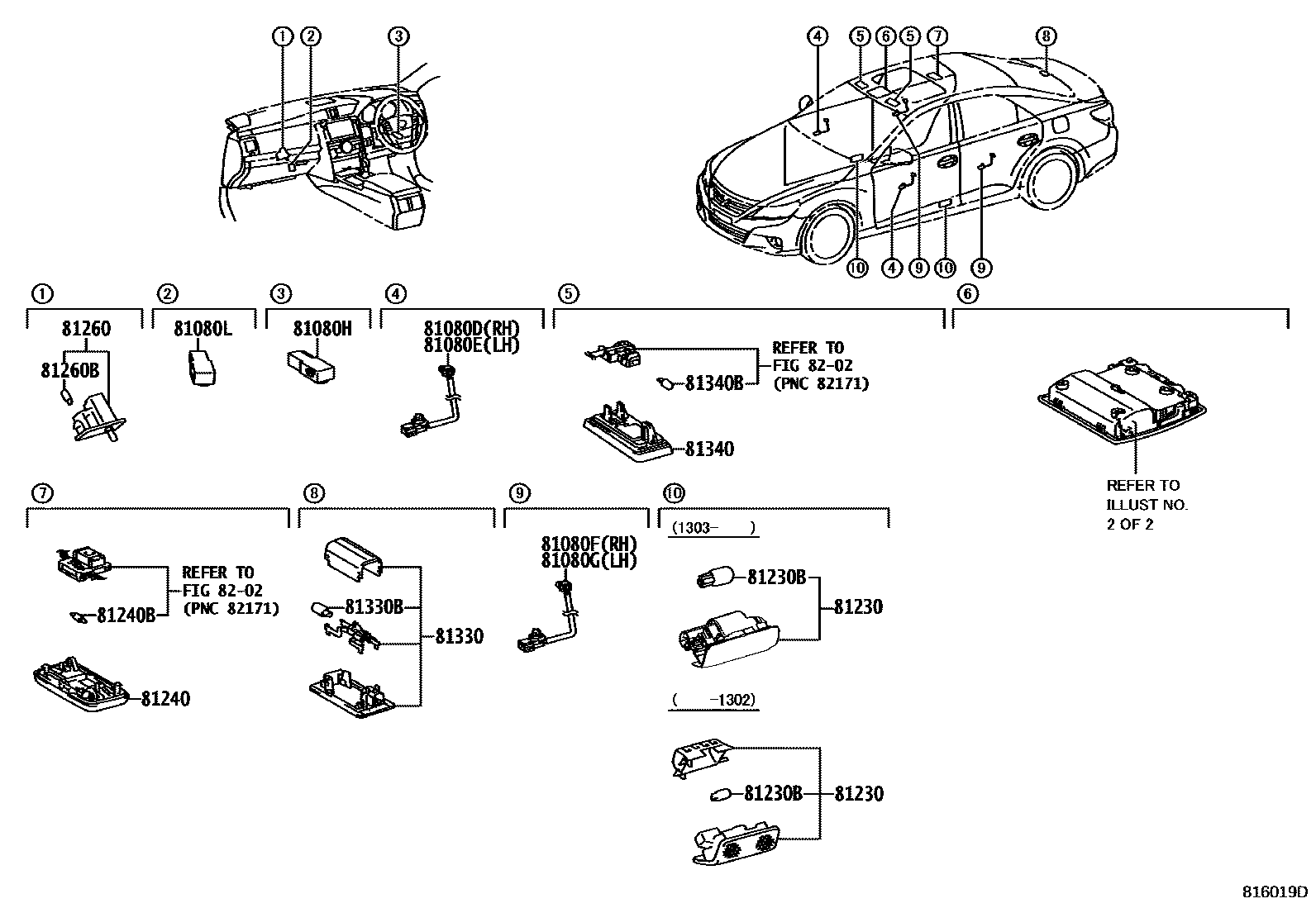 ① ② ③

④ ⑤ ⑥ ⑤ ⑦ ⑧

⑩ ④ ⑨ ⑩ ⑨

①
81260
81260B

②
81080L

③
81080H

④
81080D(RH)
81080E(LH)

⑤
REFER TO
FIG 82-02
(PNC 82171)
81340B
81340

⑥
REFER TO
ILLUST NO.
2 OF 2

⑦
REFER TO
FIG 82-02
(PNC 82171)
81240B
81240

⑧
81330B
81330

⑨
81080F(RH)
81080G(LH)

⑩
(1303- )
81230B
81230

( -1302)
81230B
81230

816019D