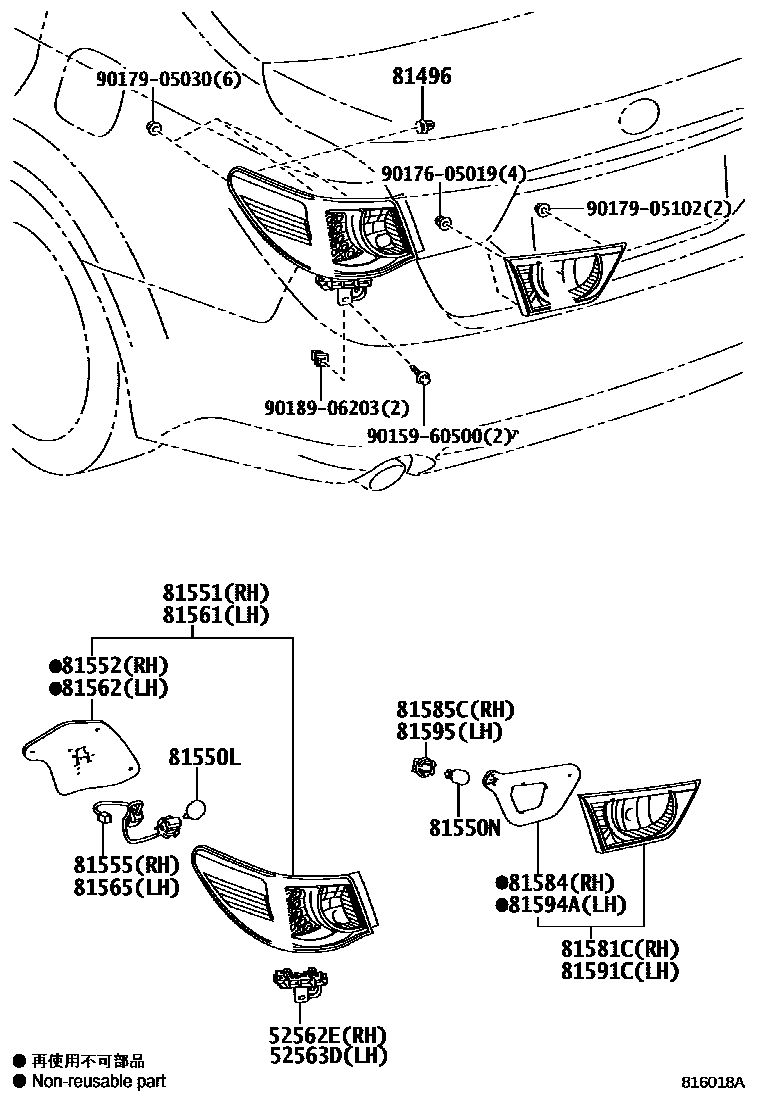 90179-05030(6)
81496
90176-05019(4)
90179-05102(2)
90189-06203(2)
90159-60500(2)

81551(RH)
81561(LH)
●81552(RH)
●81562(LH)
81550L
81555(RH)
81565(LH)
81585C(RH)
81595(LH)
81550N
●81584(RH)
●81594A(LH)
81581C(RH)
81591C(LH)
52562E(RH)
52563D(LH)

● 再使用不可部品
● Non-reusable part
816018A