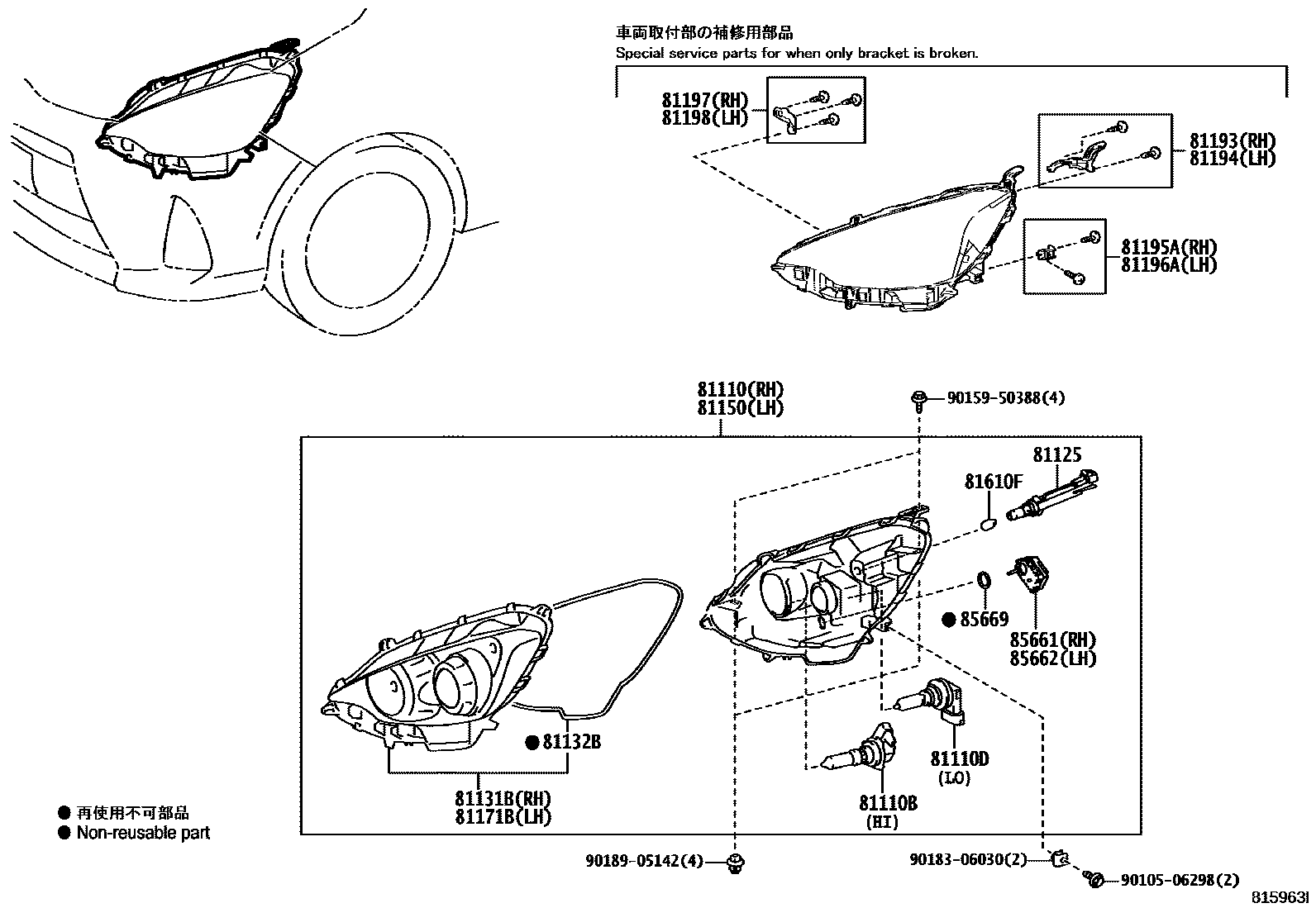 車両取付部の補修用部品
Special service parts for when only bracket is broken.

81197(RH)
81198(LH)

81193(RH)
81194(LH)

81195A(RH)
81196A(LH)

81110(RH)
81150(LH)

90159-50388(4)

81125

81610F

● 85669

85661(RH)
85662(LH)

● 81132B

81131B(RH)
81171B(LH)

81110D
(LO)

81110B
(HI)

● 再使用不可部品
● Non-reusable part

90189-05142(4)

90183-06030(2)

90105-06298(2)

815963I