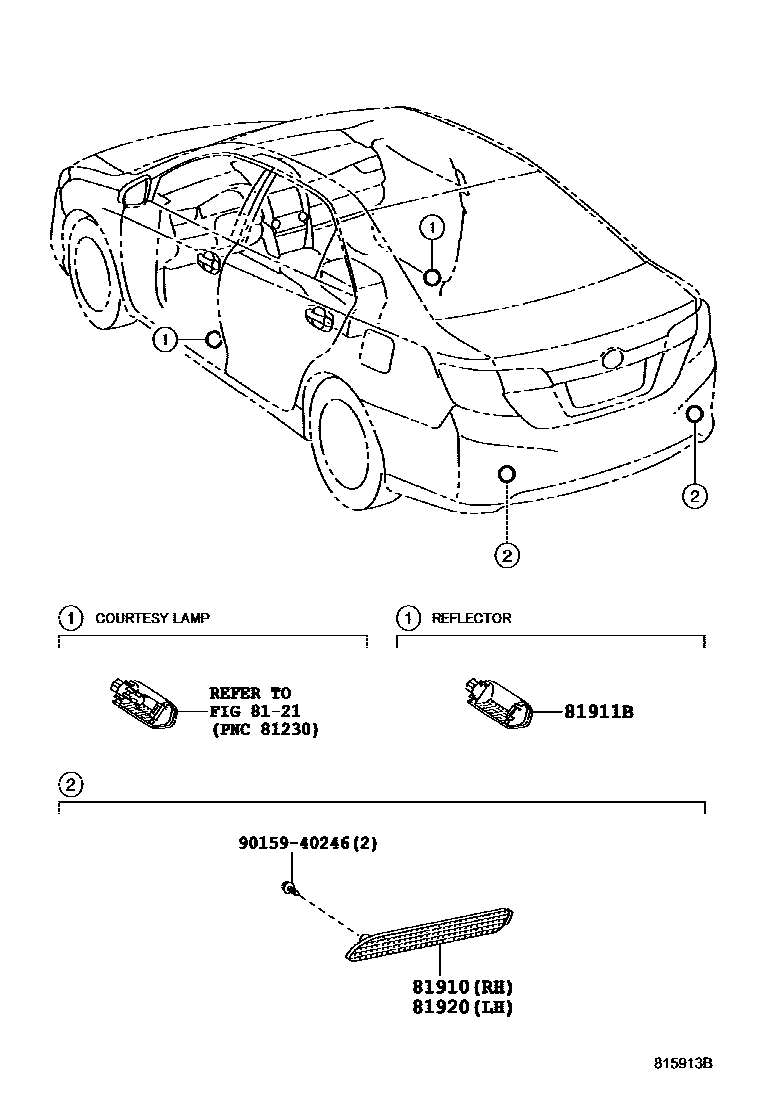 1
1
2
2

1 COURTESY LAMP

REFER TO
FIG 81-21
(PNC 81230)

1 REFLECTOR

81911B

2

90159-40246(2)

81910(RH)
81920(LH)

815913B