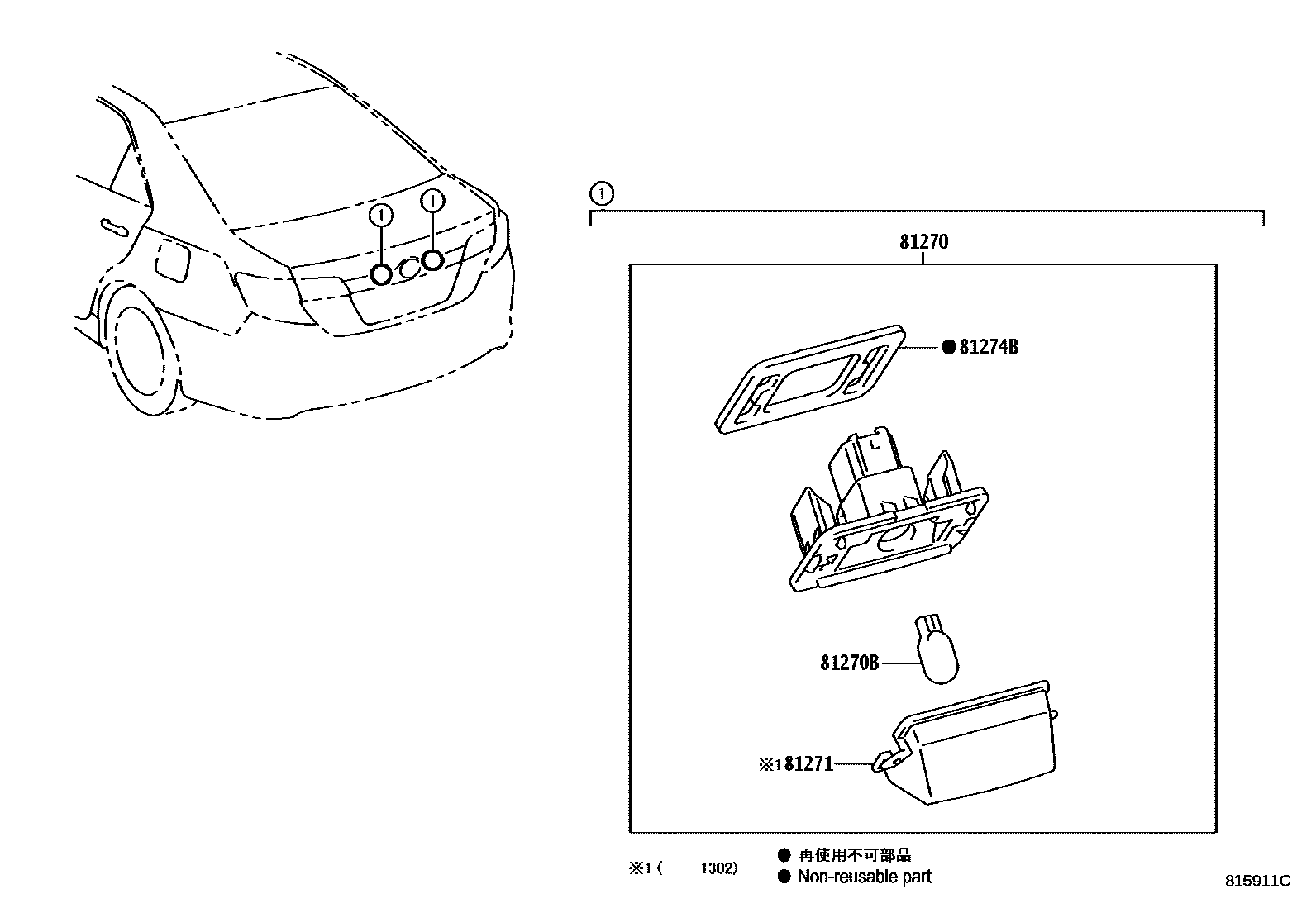 1
1

1

81270

● 81274B

81270B

※1 81271

※1 (     -1302)

● 再使用不可部品
● Non-reusable part

815911C