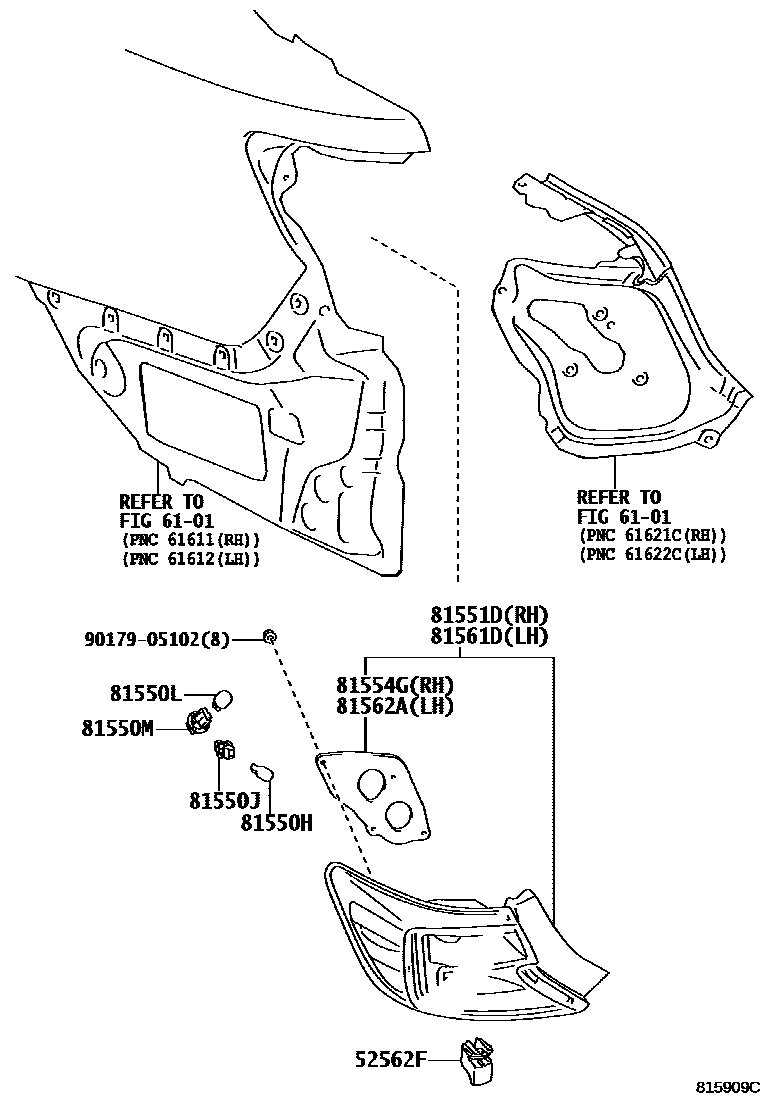 REFER TO
FIG 61-01
(PNC 61611(RH))
(PNC 61612(LH))

REFER TO
FIG 61-01
(PNC 61621C(RH))
(PNC 61622C(LH))

81551D(RH)
81561D(LH)

90179-05102(8)

81554G(RH)
81562A(LH)

81550L
81550M

81550J
81550H

52562F

815909C