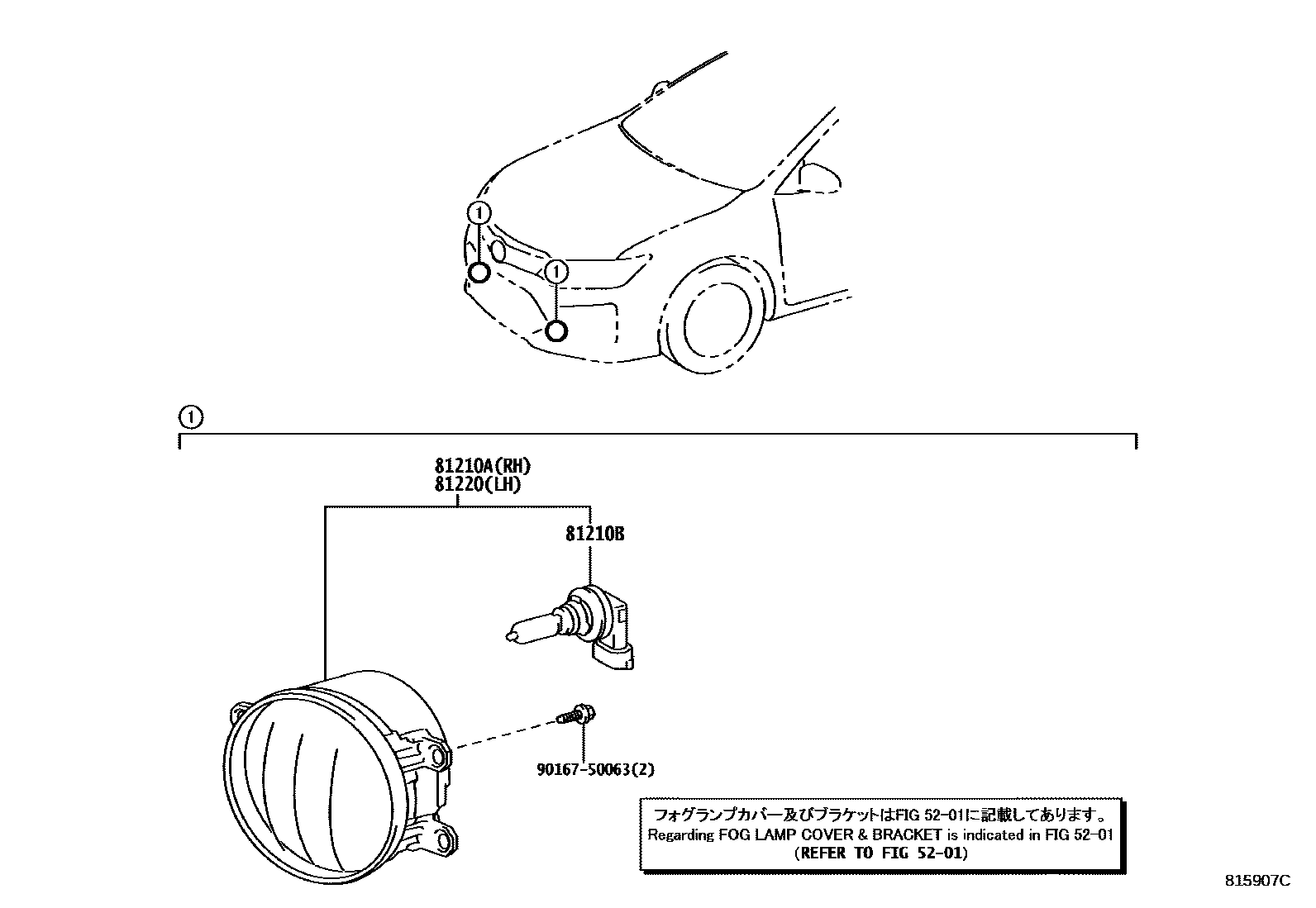 1

1

1

81210A(RH)
81220(LH)

81210B

90167-50063(2)

フォグランプカバー及びブラケットはFIG 52-01に記載してあります。
Regarding FOG LAMP COVER & BRACKET is indicated in FIG 52-01
(REFER TO FIG 52-01)

815907C