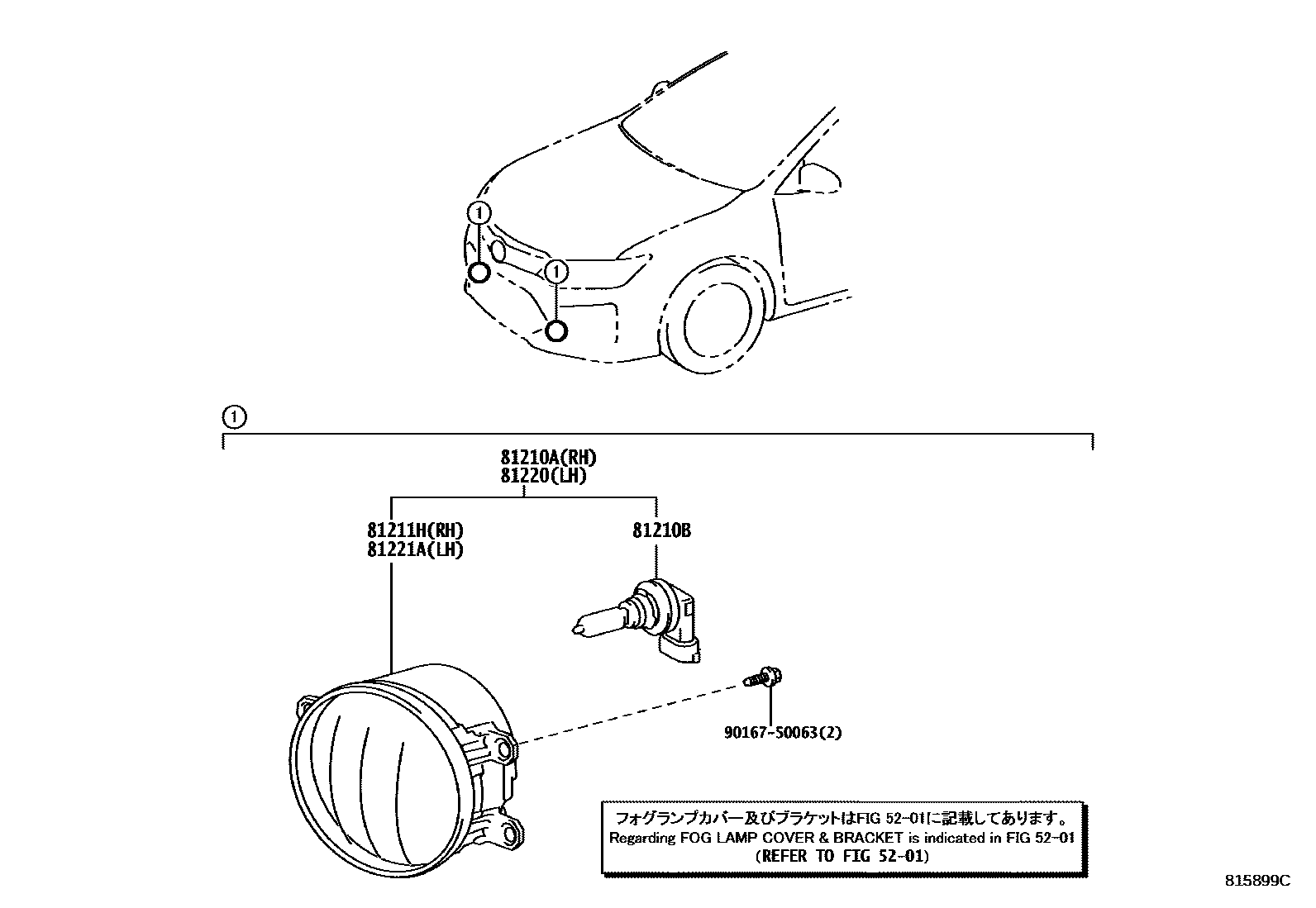 1

1

1

81210A(RH)
81220(LH)

81211H(RH)
81221A(LH)

81210B

90167-50063(2)

フォグランプカバー及びブラケットはFIG 52-01に記載してあります。
Regarding FOG LAMP COVER & BRACKET is indicated in FIG 52-01
(REFER TO FIG 52-01)

815899C