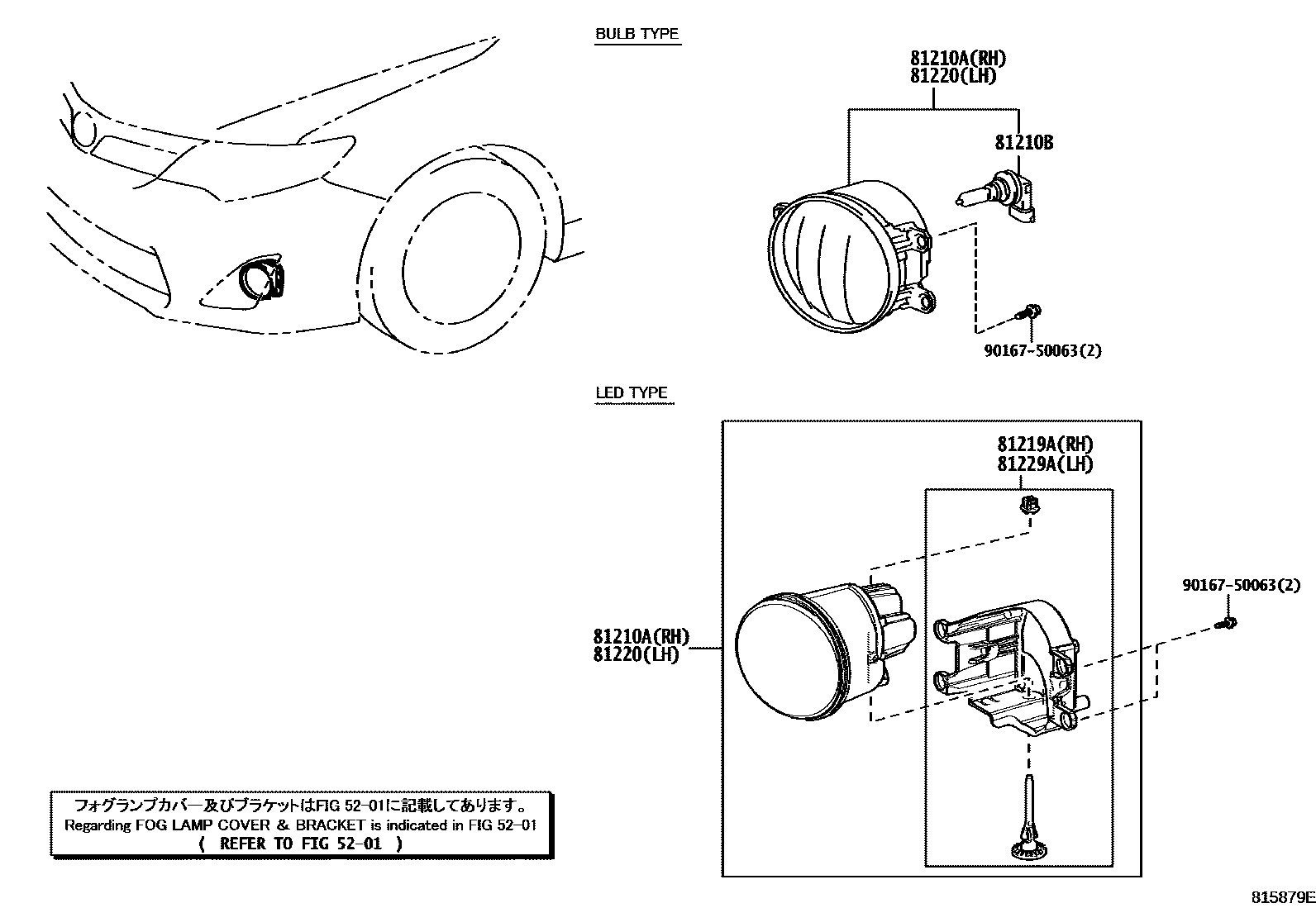 BULB TYPE

81210A(RH)
81220(LH)

81210B

90167-50063(2)

LED TYPE

81219A(RH)
81229A(LH)

90167-50063(2)

81210A(RH)
81220(LH)

フォグランプカバー及びブラケットはFIG 52-01に記載してあります。
Regarding FOG LAMP COVER & BRACKET is indicated in FIG 52-01
( REFER TO FIG 52-01 )

815879E