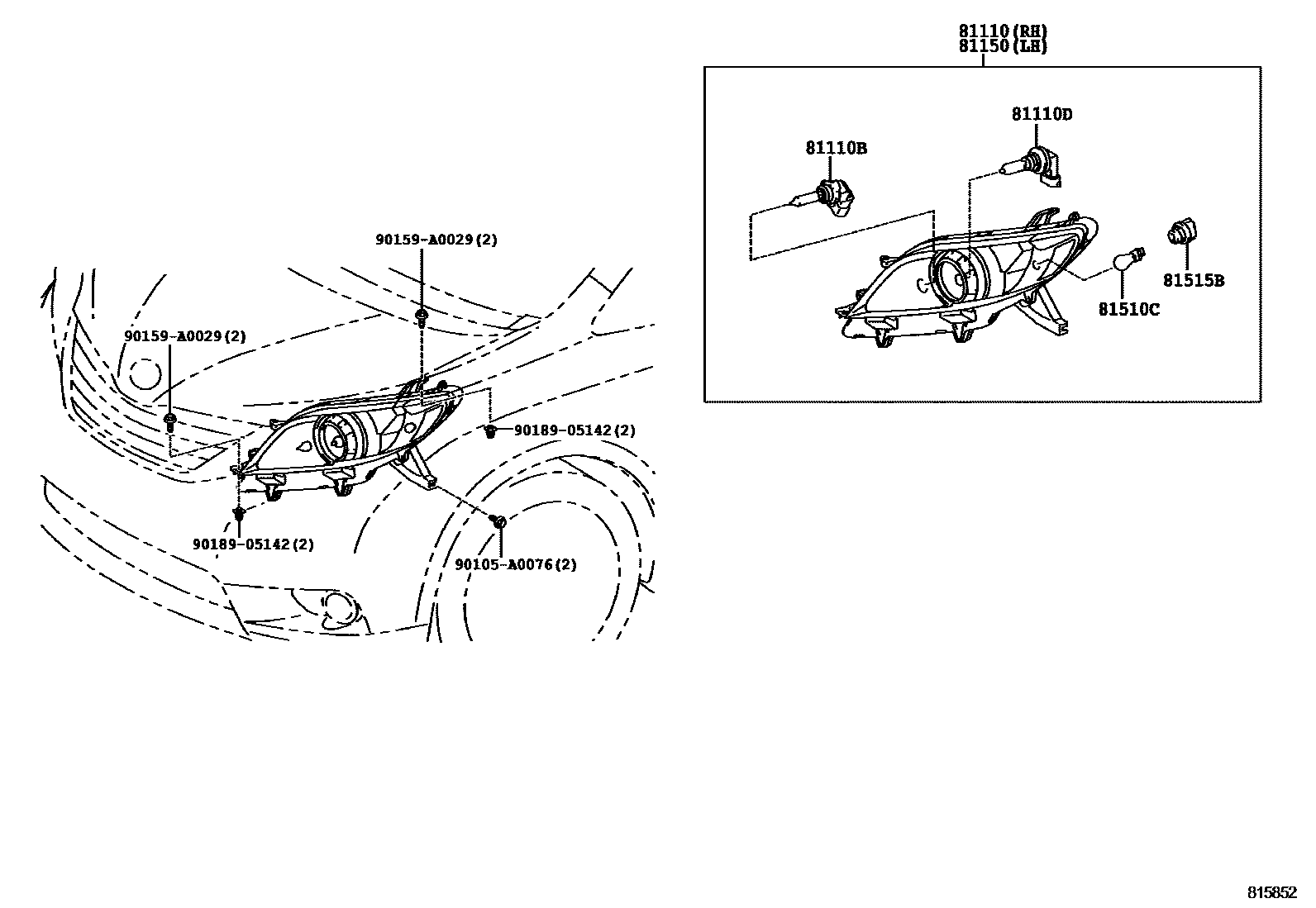 81110(RH)
81150(LH)

81110D

81110B

81515B

81510C

90159-A0029(2)

90159-A0029(2)

90189-05142(2)

90189-05142(2)

90105-A0076(2)

815852