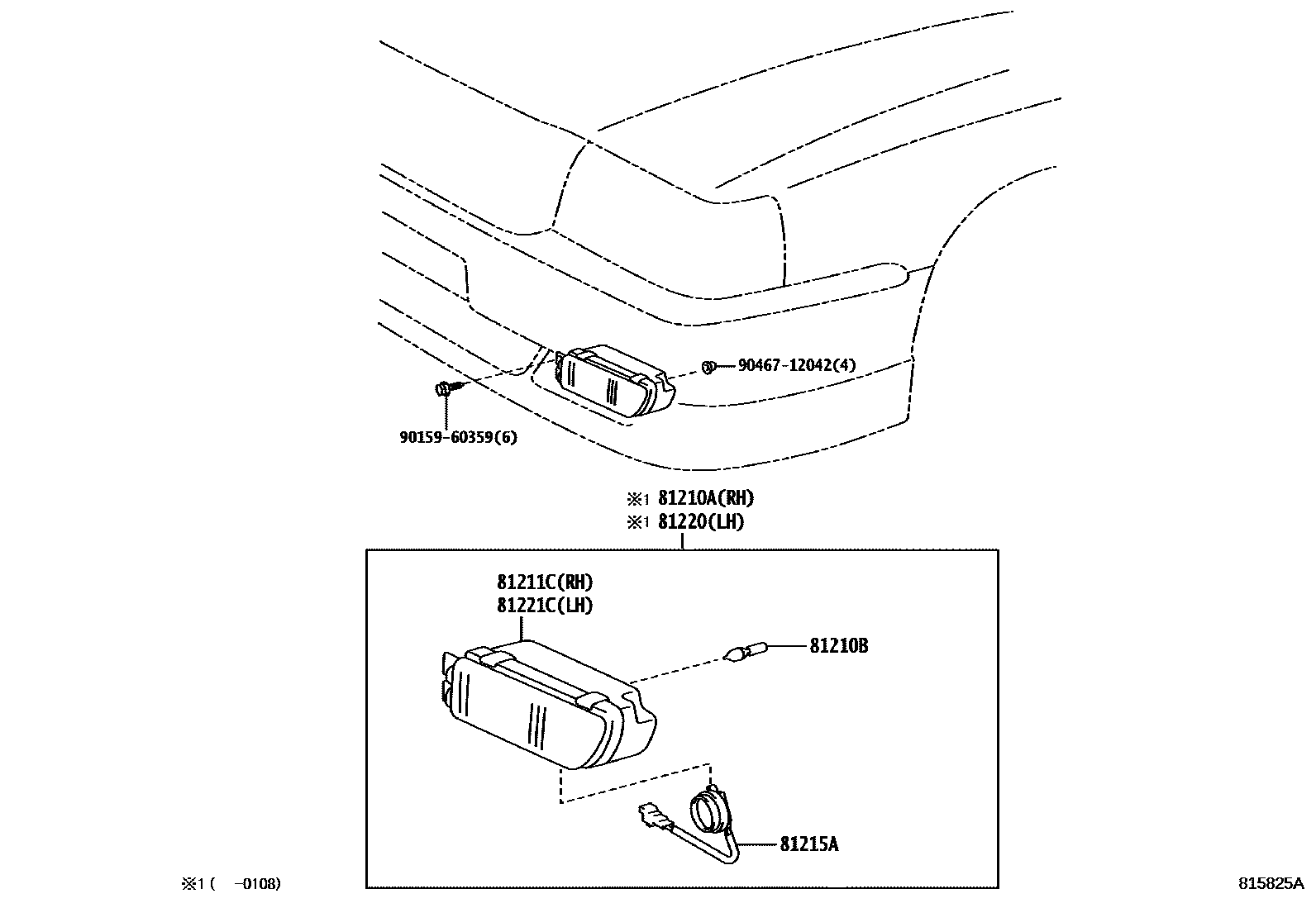 90467-12042(4)

90159-60359(6)

※1 81210A(RH)
※1 81220(LH)

81211C(RH)
81221C(LH)

81210B

81215A

※1 ( -0108)

815825A