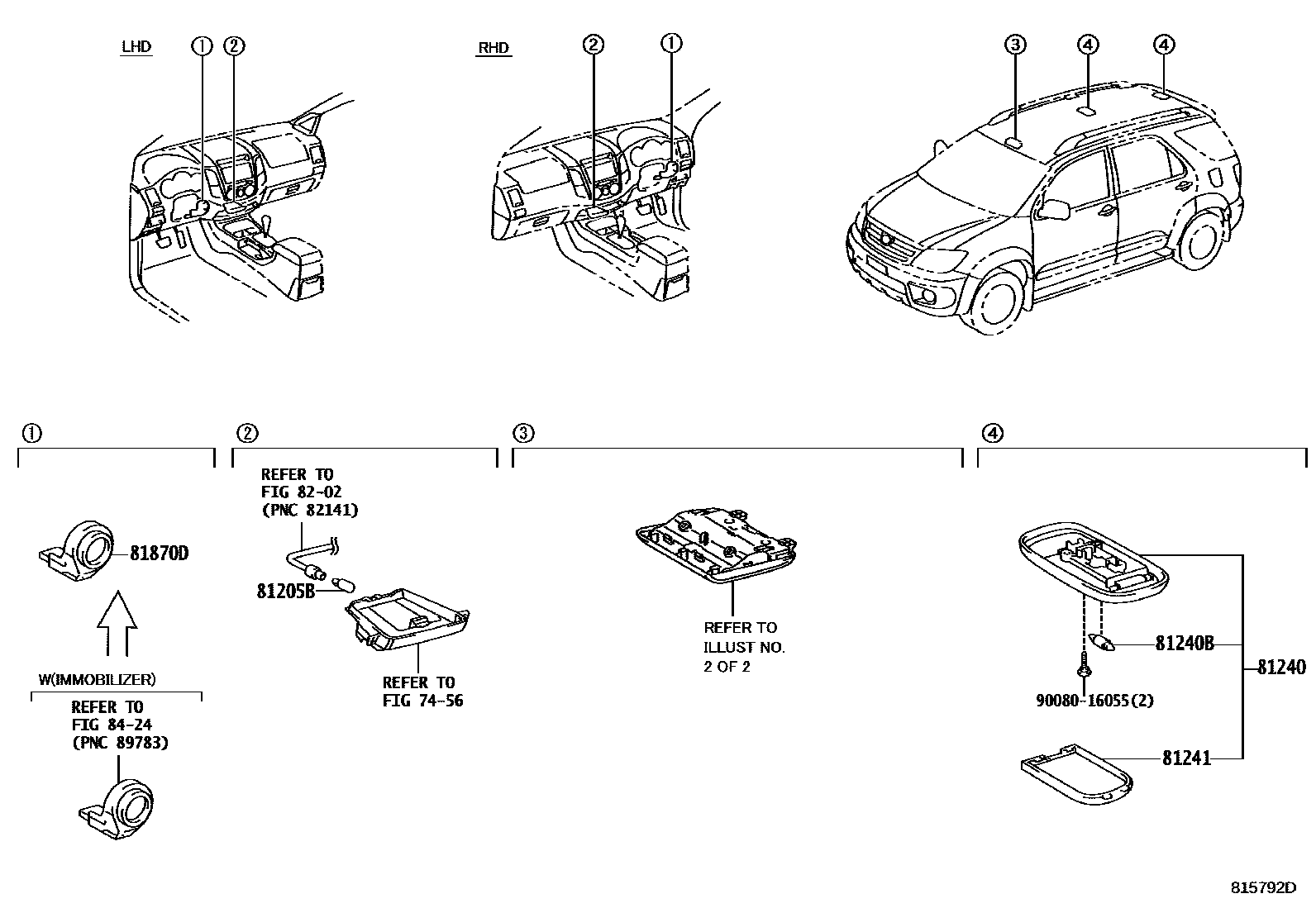 LHD ① ②

RHD ② ①

③ ④ ④

①

81870D

W(IMMOBILIZER)

REFER TO
FIG 84-24
(PNC 89783)

②

REFER TO
FIG 82-02
(PNC 82141)

81205B

REFER TO
FIG 74-56

③

REFER TO
ILLUST NO.
2 OF 2

④

81240B

81240

90080-16055(2)

81241

815792D