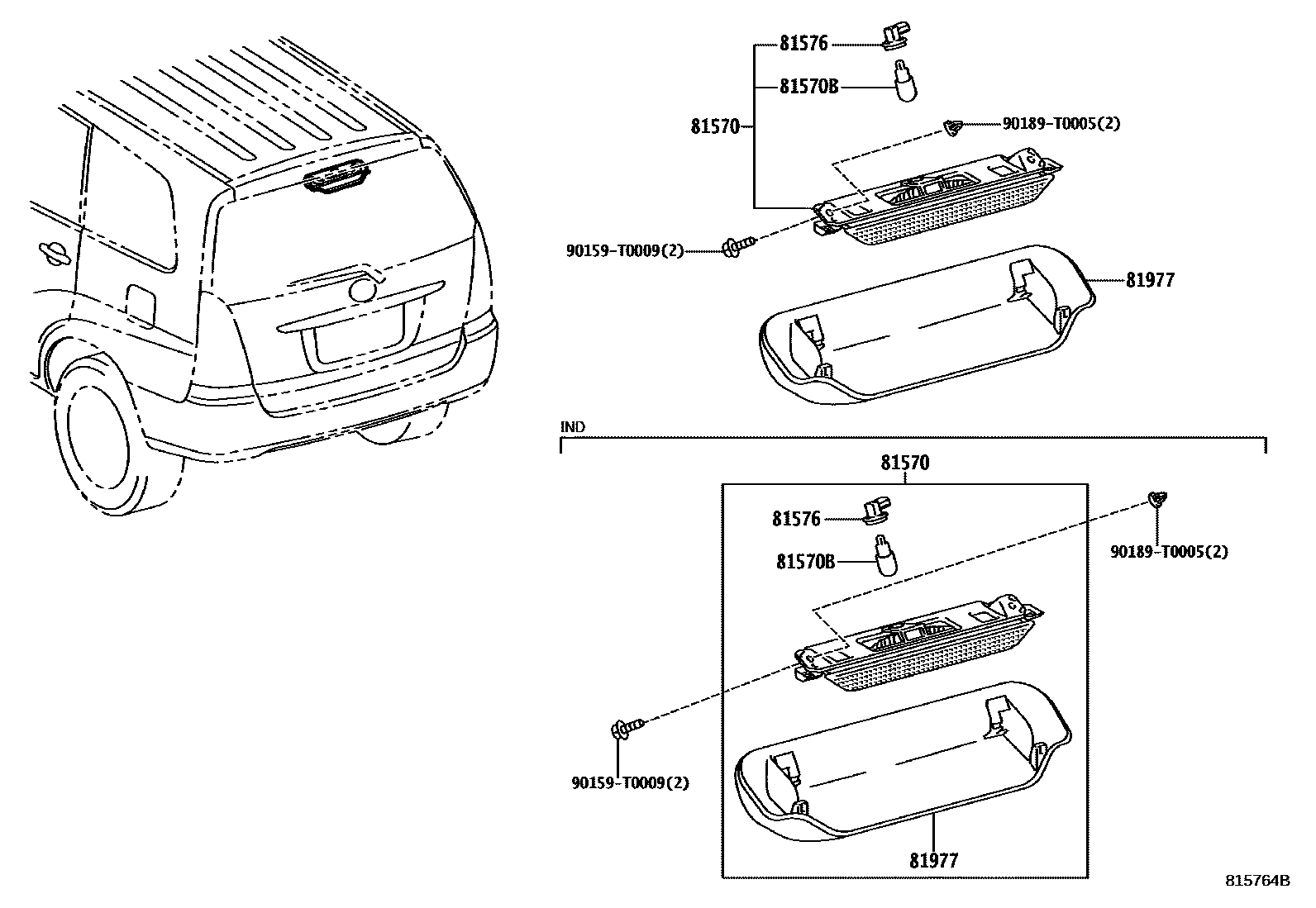 81576
81570B
81570
90189-T0005(2)
90159-T0009(2)
81977

IND

81570
81576
81570B
90189-T0005(2)
90159-T0009(2)
81977

815764B