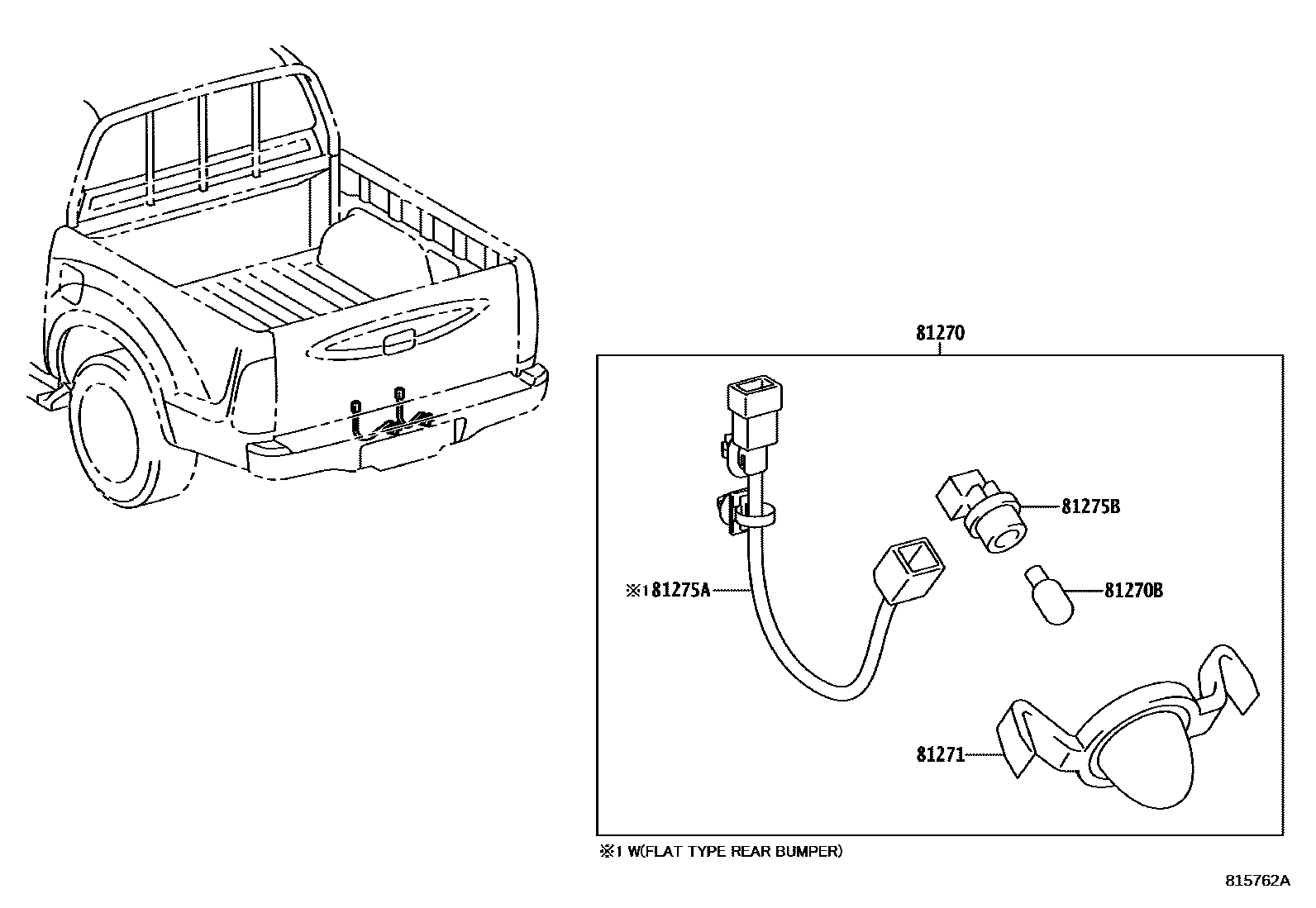 81270

81275B

※1 81275A

81270B

81271

※1 W(FLAT TYPE REAR BUMPER)

815762A