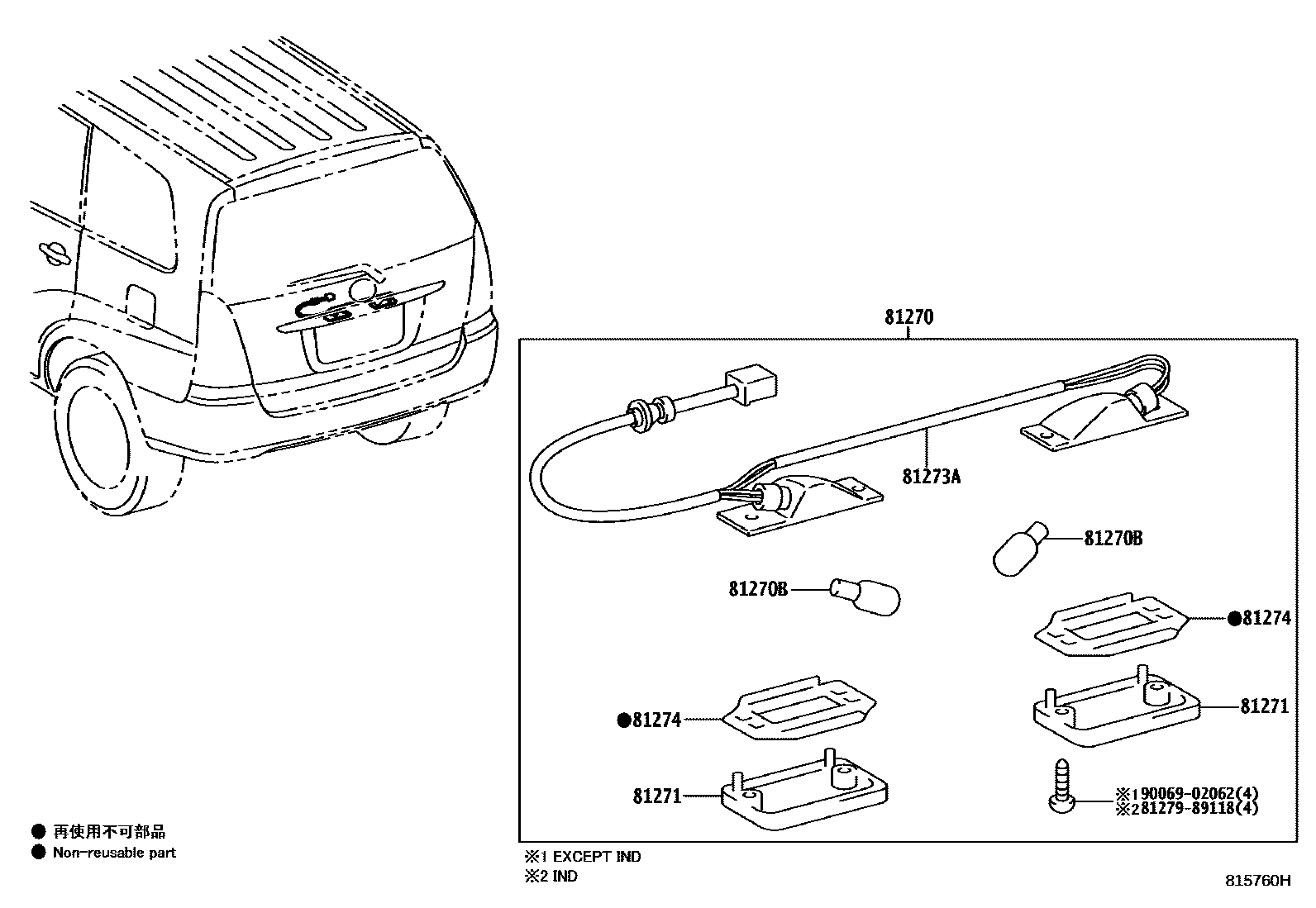 81270

81273A

81270B

81270B

●81274

●81274

81271

81271

※190069-02062(4)
※281279-89118(4)

● 再使用不可部品
● Non-reusable part

※1 EXCEPT IND
※2 IND

815760H