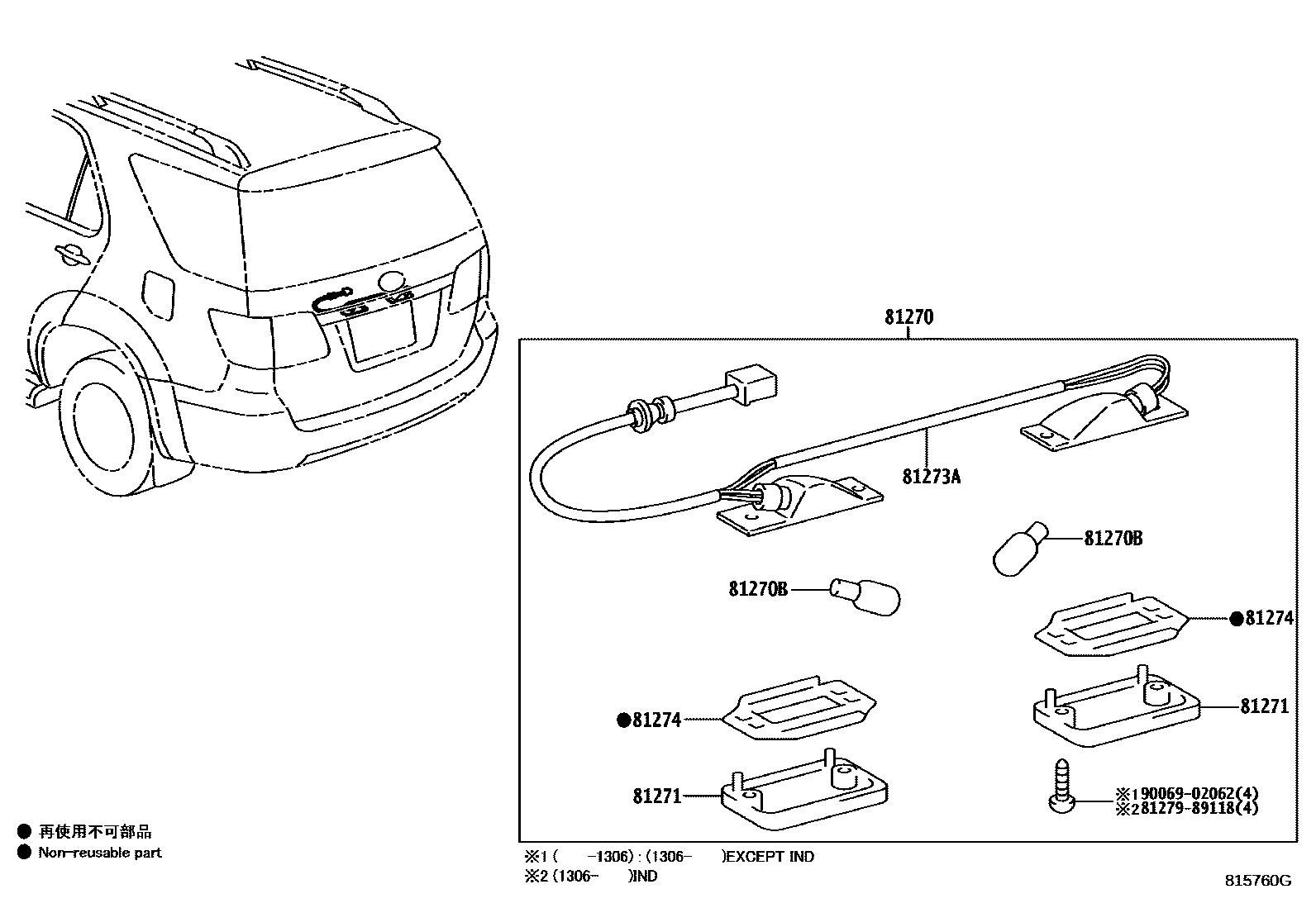 81270

81273A

81270B

81270B

●81274

●81274

81271

81271

※190069-02062(4)
※281279-89118(4)

● 再使用不可部品
● Non-reusable part

※1 (　　-1306) : (1306-　　)EXCEPT IND
※2 (1306-　　)IND

815760G