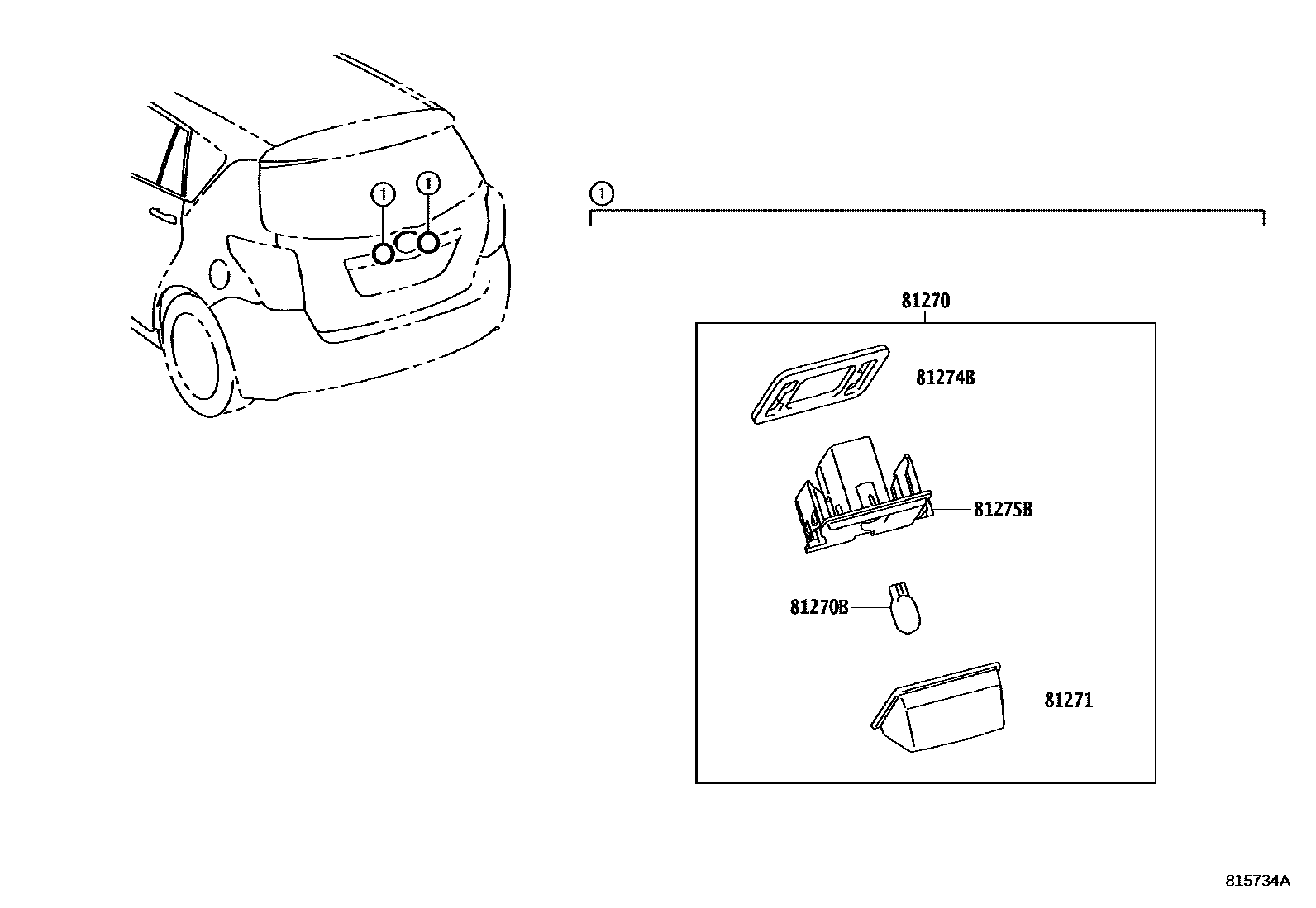 1
1
1
81270
81274B
81275B
81270B
81271
815734A