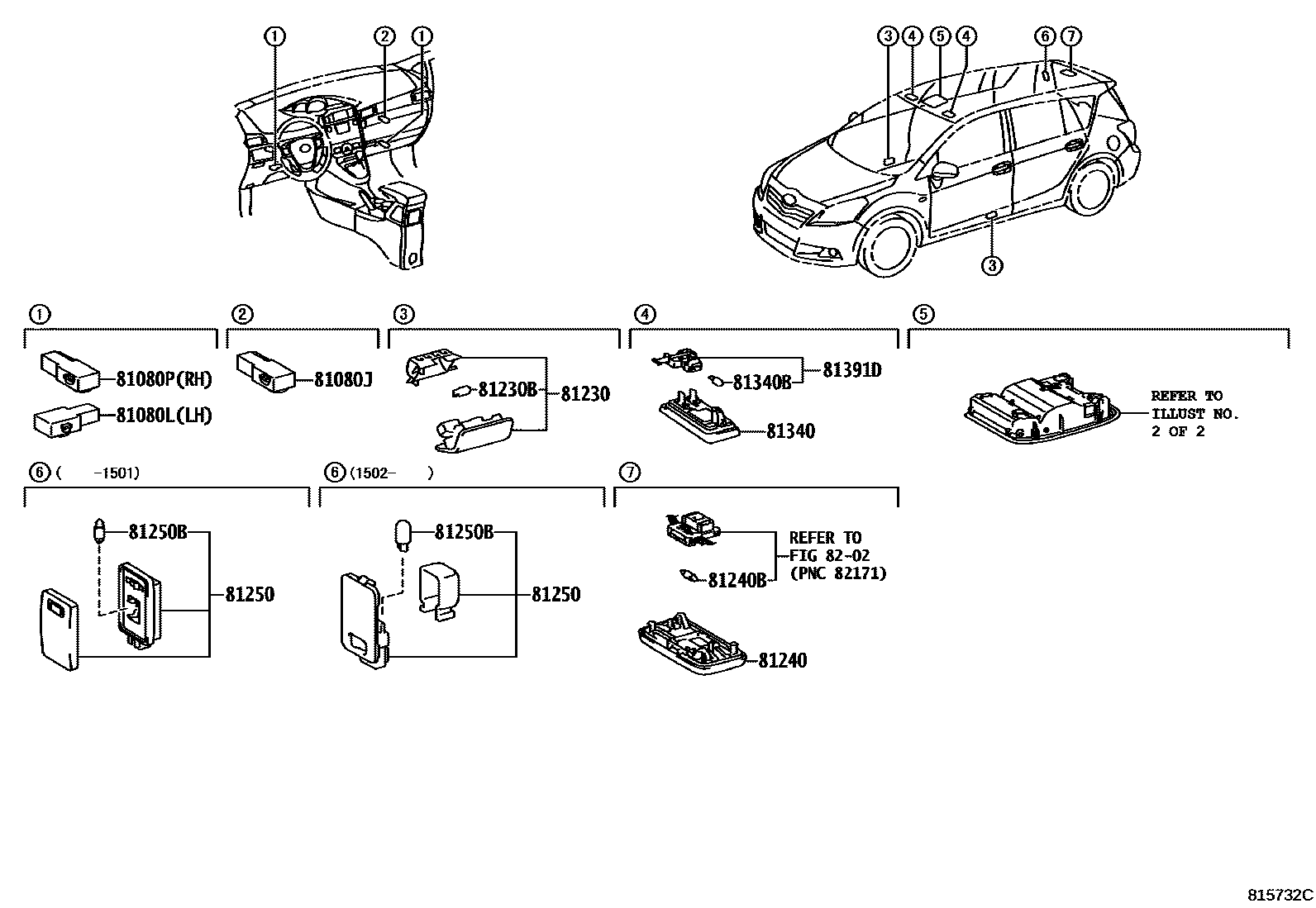 ① ② ①

③ ④ ⑤ ④ ⑥ ⑦

③

①

81080P(RH)

81080L(LH)

②

81080J

③

81230B

81230

④

81340B

81391D

81340

⑤

REFER TO ILLUST NO. 2 OF 2

⑥ ( -1501)

81250B

81250

⑥ (1502- )

81250B

81250

⑦

REFER TO FIG 82-02 (PNC 82171)

81240B

81240

815732C