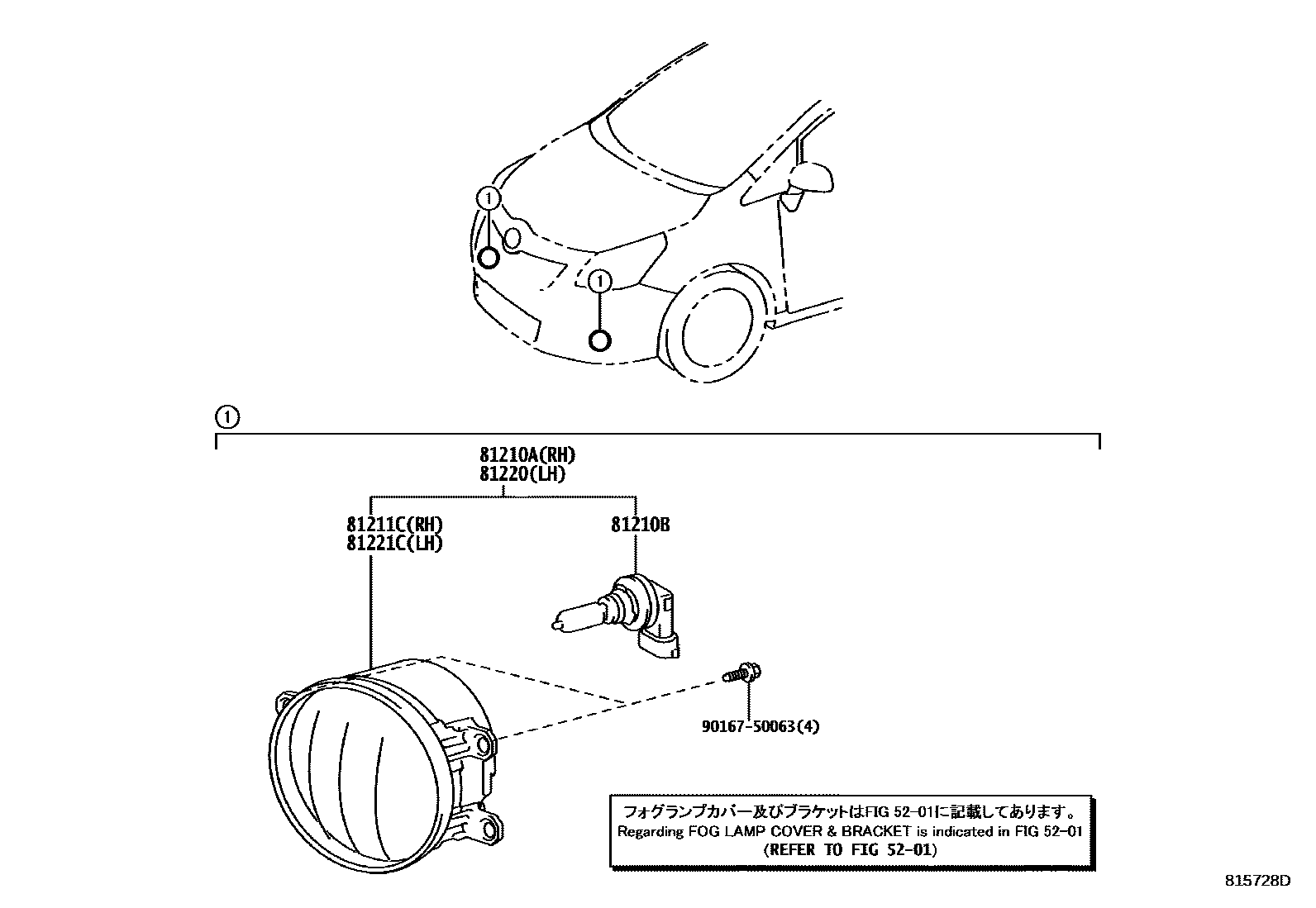 1
1
1
81210A(RH)
81220(LH)
81211C(RH)
81221C(LH)
81210B
90167-50063(4)
フォグランプカバー及びブラケットはFIG 52-01に記載してあります。
Regarding FOG LAMP COVER & BRACKET is indicated in FIG 52-01
(REFER TO FIG 52-01)
815728D