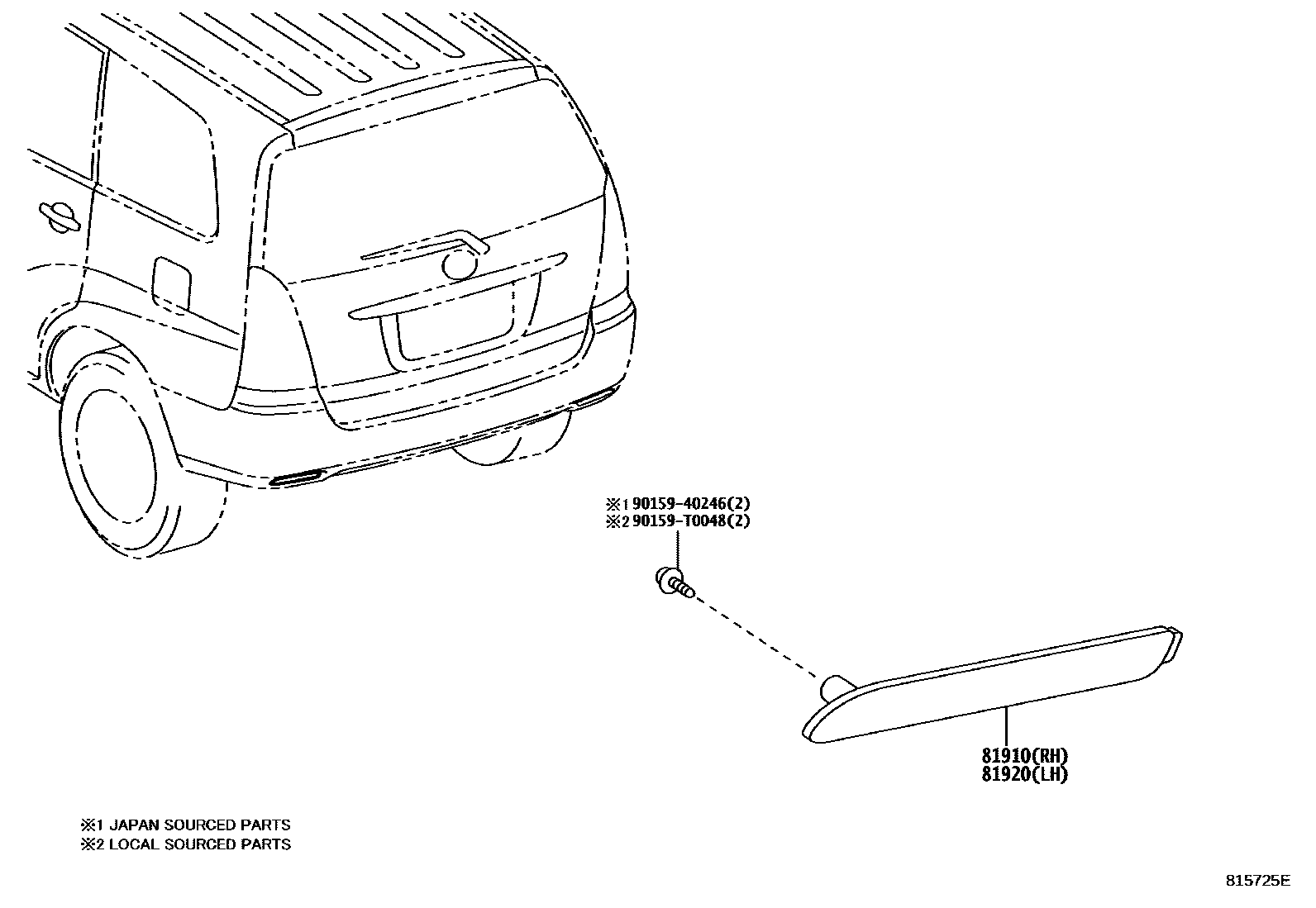 ※1 90159-40246(2)
※2 90159-T0048(2)

81910(RH)
81920(LH)

※1 JAPAN SOURCED PARTS
※2 LOCAL SOURCED PARTS

815725E