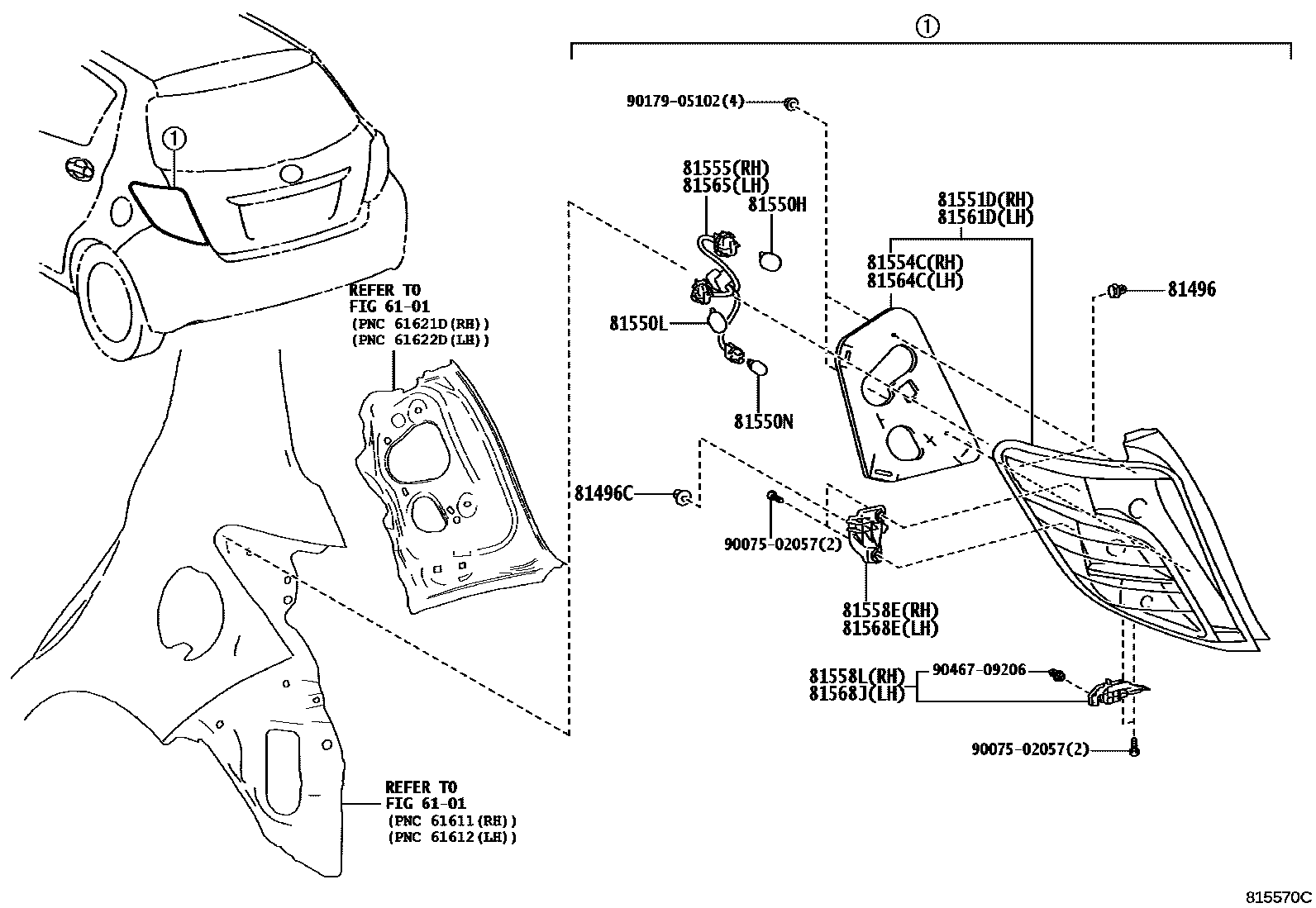 ①

①

90179-05102(4)

81555(RH)
81565(LH)

81550H

81551D(RH)
81561D(LH)

81554C(RH)
81564C(LH)

81496

REFER TO
FIG 61-01
(PNC 61621D(RH))
(PNC 61622D(LH))

81550L

81550N

81496C

90075-02057(2)

81558E(RH)
81568E(LH)

81558L(RH)
81568J(LH)

90467-09206

90075-02057(2)

REFER TO
FIG 61-01
(PNC 61611(RH))
(PNC 61612(LH))

815570C