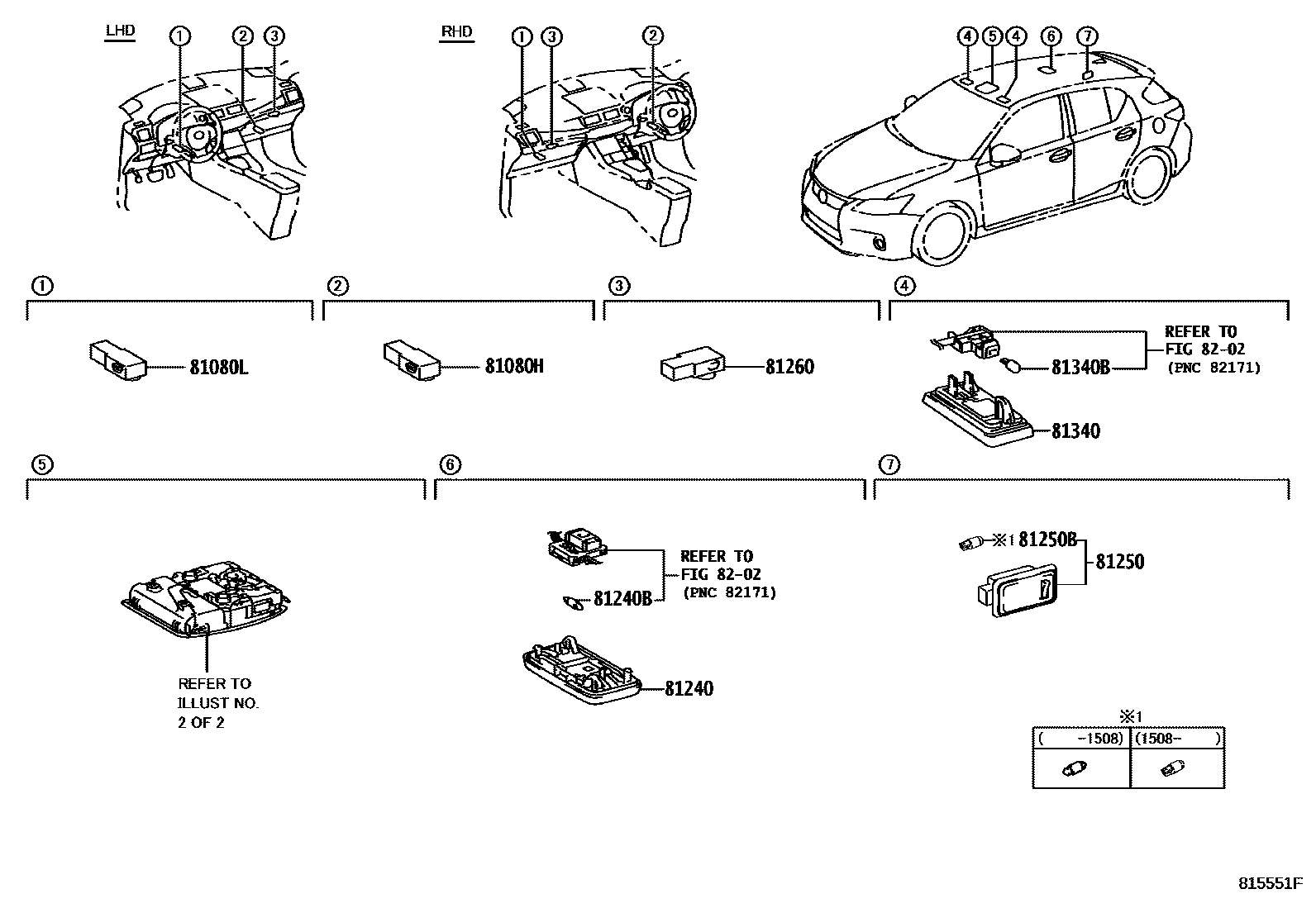 LHD ① ② ③

RHD ① ③ ②

④ ⑤ ④ ⑥ ⑦

①

81080L

②

81080H

③

81260

④

81340B

REFER TO FIG 82-02 (PNC 82171)

81340

⑤

REFER TO ILLUST NO. 2 OF 2

⑥

REFER TO FIG 82-02 (PNC 82171)

81240B

81240

⑦

※1 81250B

81250

※1

| ( -1508) | (1508- ) |
|---|---|
| | |

815551F