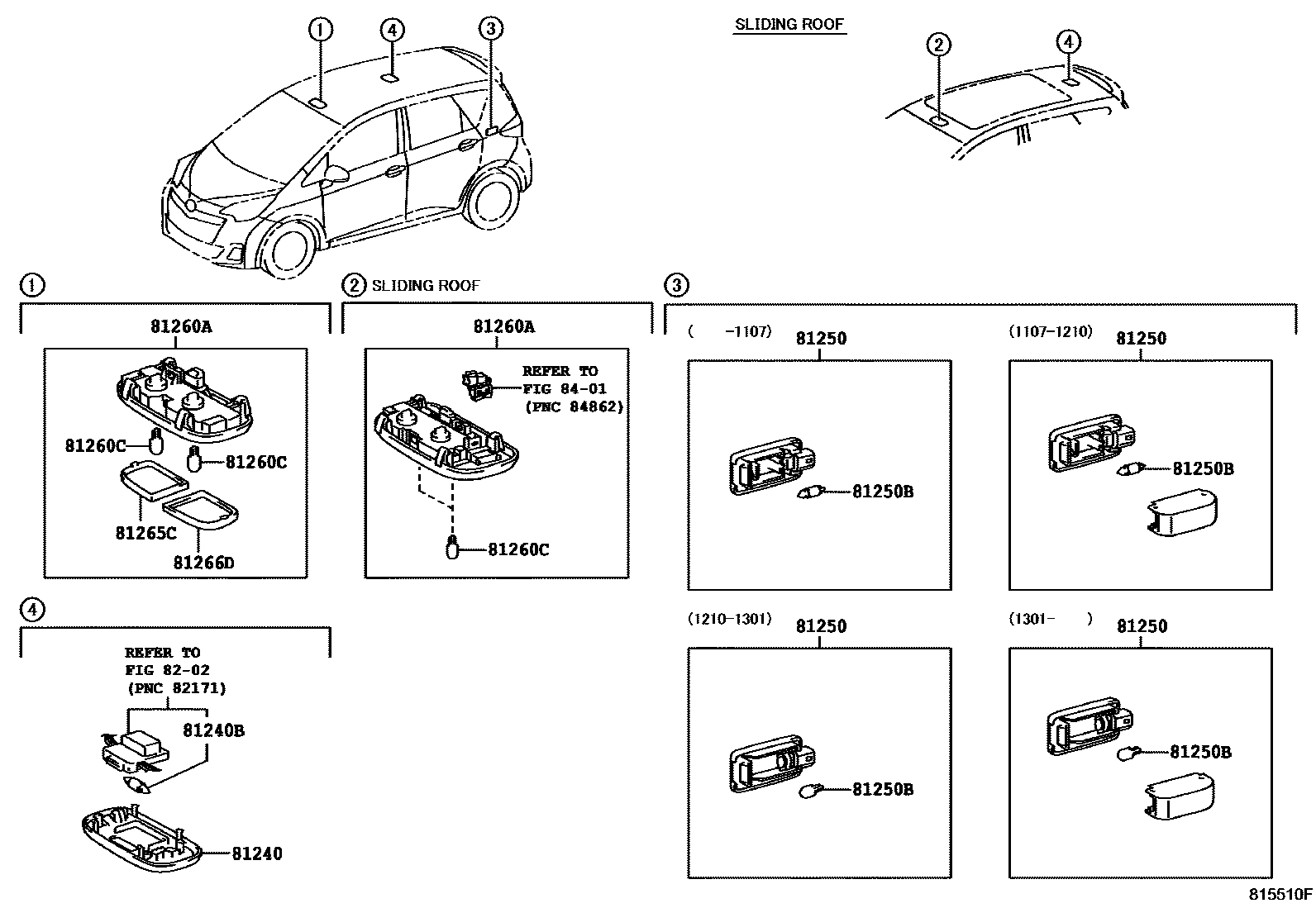 1
4
3

SLIDING ROOF

2
4

1
81260A
81260C
81260C
81265C
81266D

2 SLIDING ROOF
81260A
REFER TO
FIG 84-01
(PNC 84862)
81260C

3
( -1107)
81250
81250B

(1107-1210)
81250
81250B

(1210-1301)
81250
81250B

(1301- )
81250
81250B

4
REFER TO
FIG 82-02
(PNC 82171)
81240B
81240

815510F