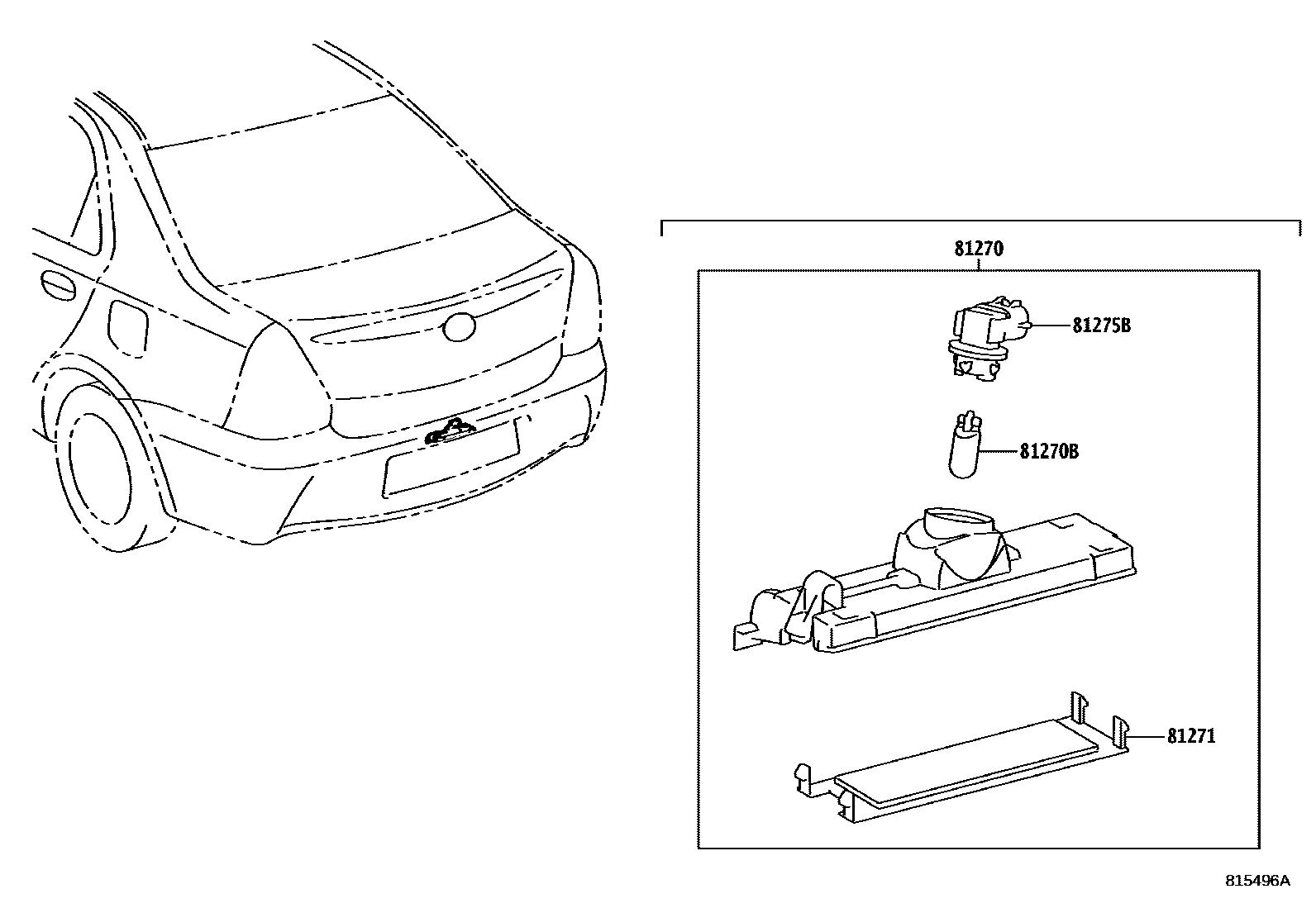 81270

81275B

81270B

81271

815496A