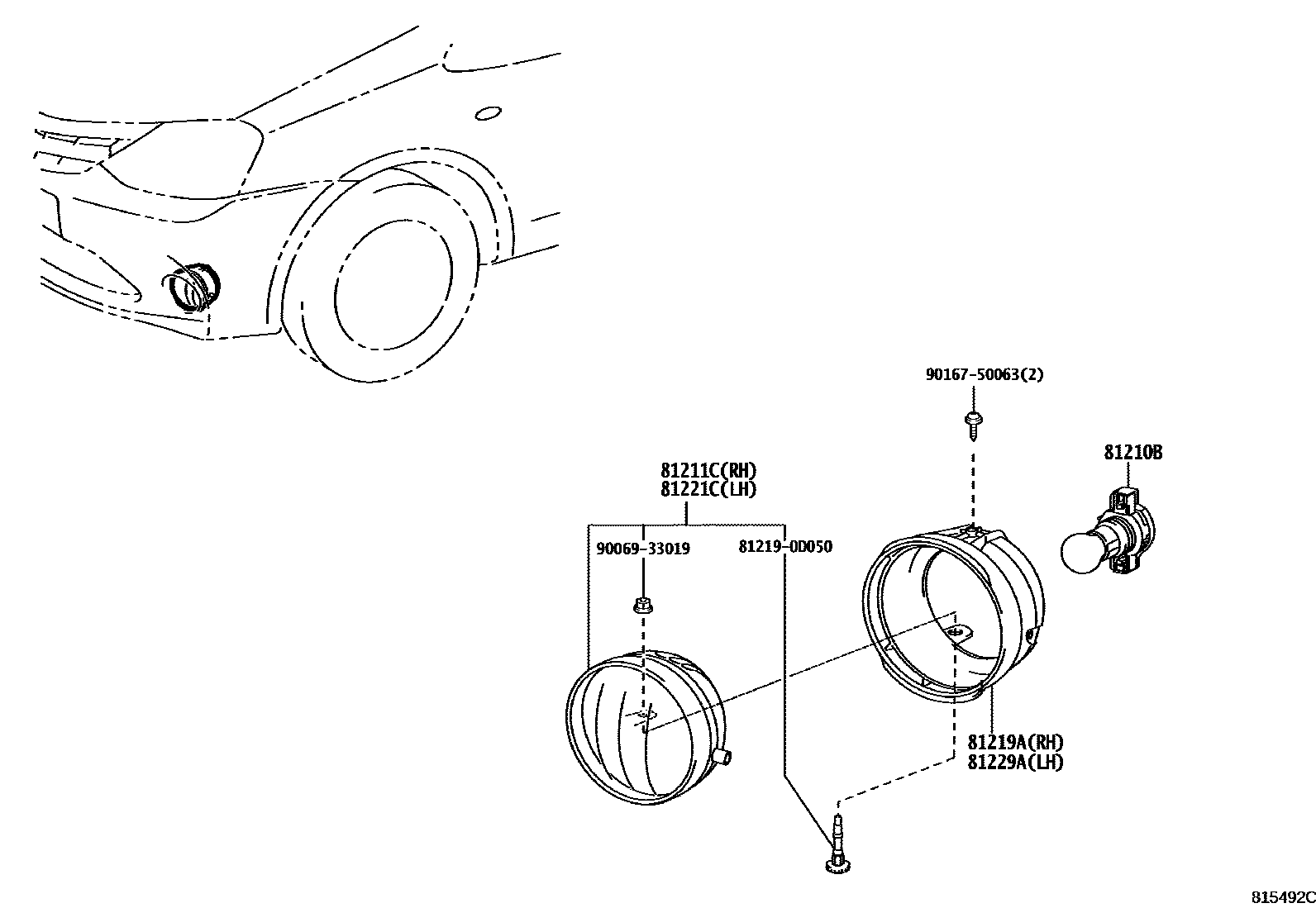 90167-50063(2)

81210B

81211C(RH)
81221C(LH)

90069-33019

81219-0D050

81219A(RH)
81229A(LH)

815492C