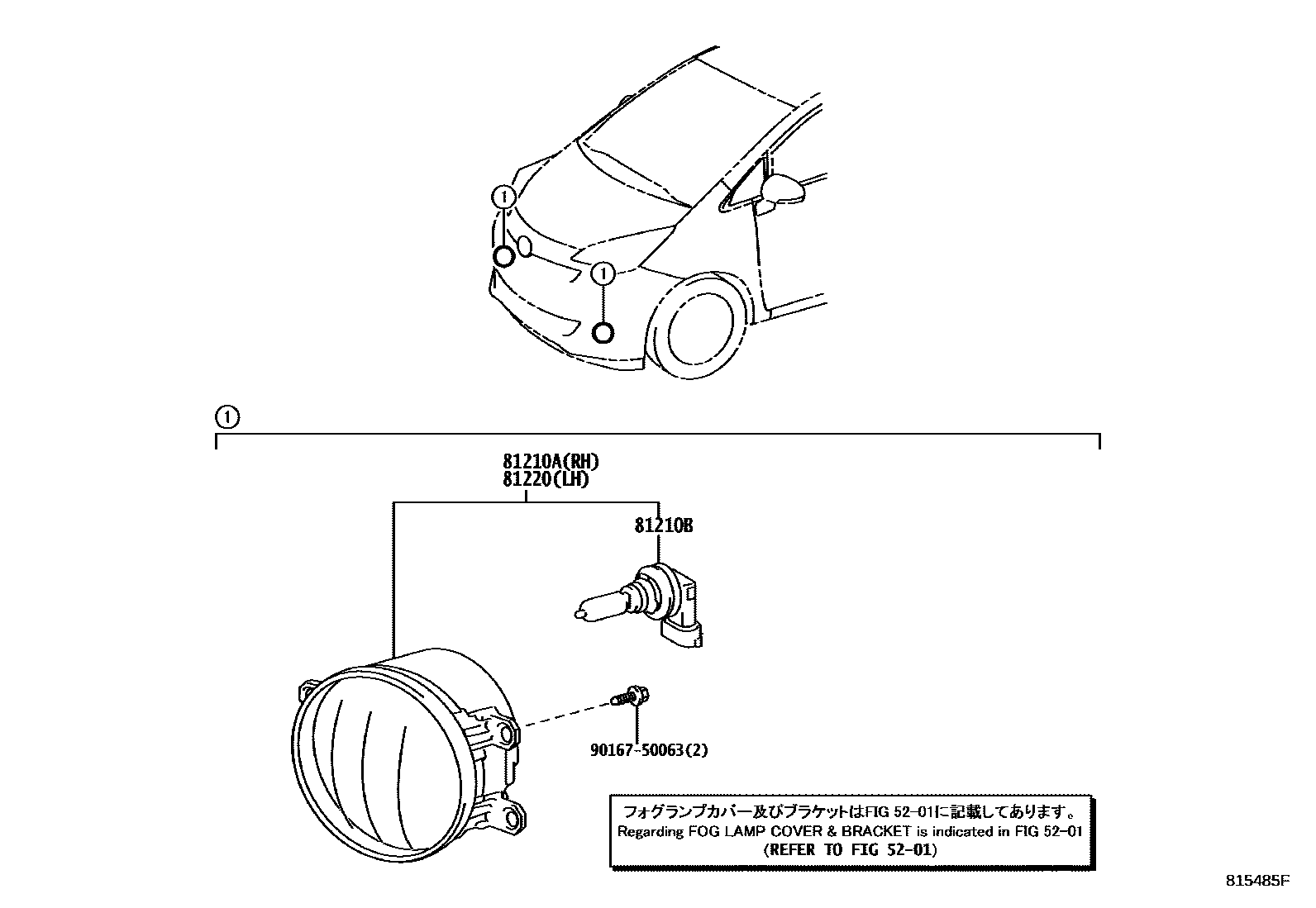 1

1

1

81210A(RH)
81220(LH)

81210B

90167-50063(2)

フォグランプカバー及びブラケットはFIG 52-01に記載してあります。
Regarding FOG LAMP COVER & BRACKET is indicated in FIG 52-01
(REFER TO FIG 52-01)

815485F