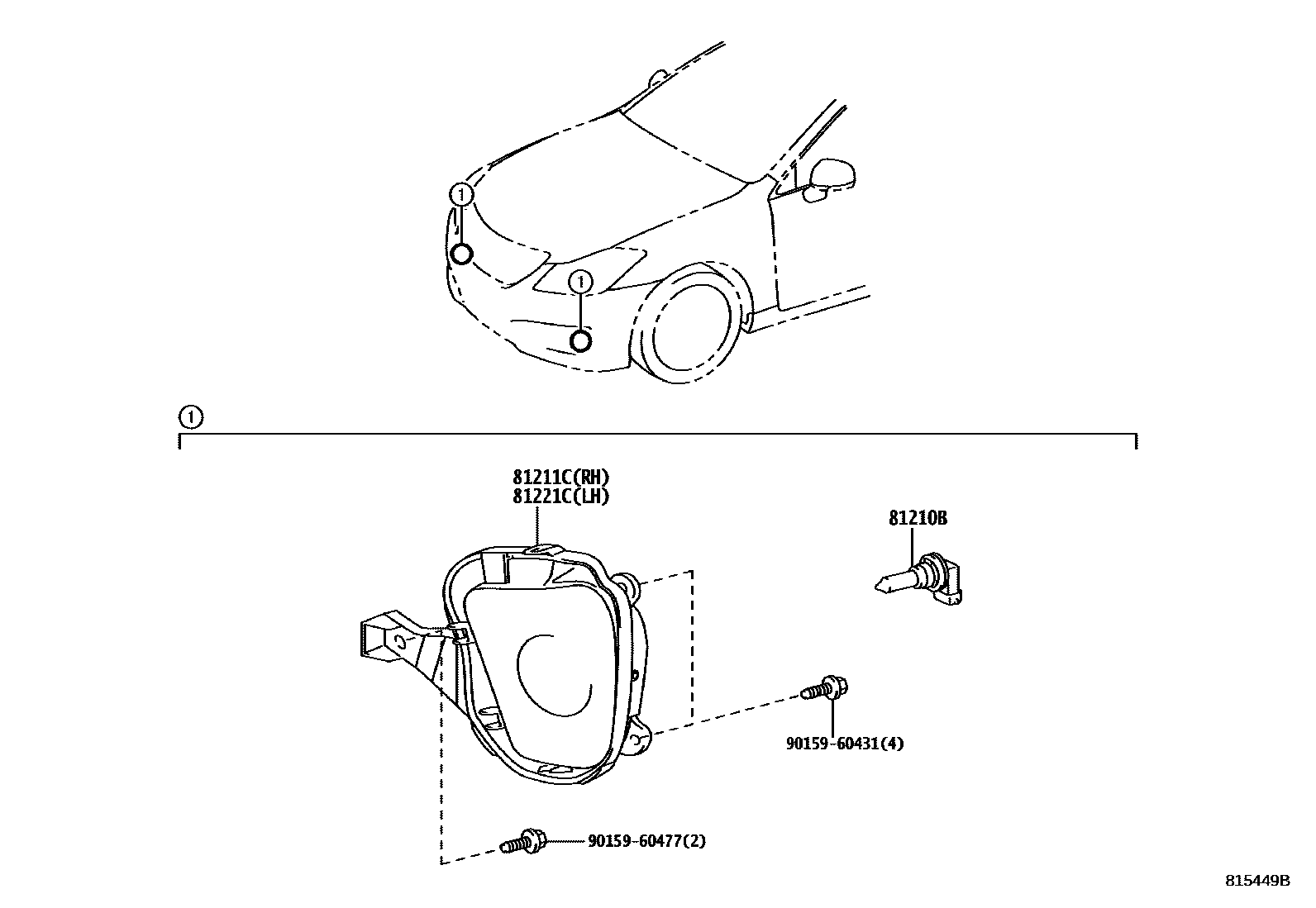 1

1

1

81211C(RH)
81221C(LH)

81210B

90159-60431(4)

90159-60477(2)

815449B