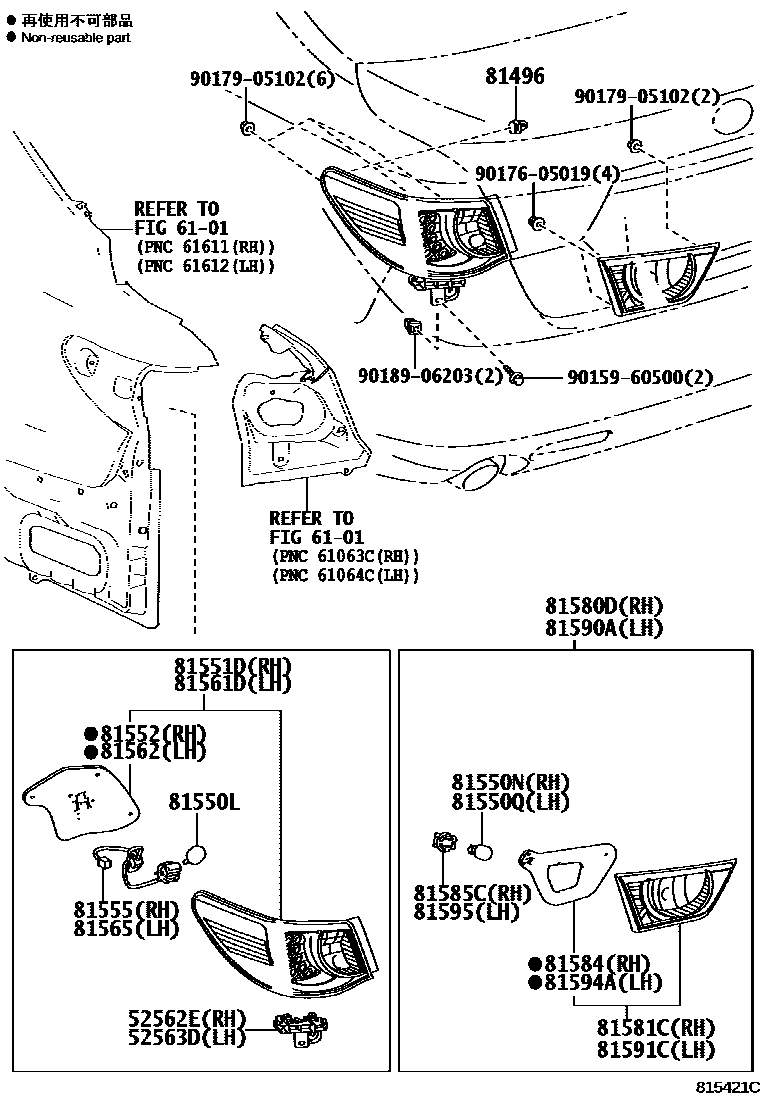 ● 再使用不可部品
● Non-reusable part

90179-05102(6)
81496
90179-05102(2)
90176-05019(4)
REFER TO
FIG 61-01
(PNC 61611(RH))
(PNC 61612(LH))
90189-06203(2)
90159-60500(2)
REFER TO
FIG 61-01
(PNC 61063C(RH))
(PNC 61064C(LH))

81580D(RH)
81590A(LH)

81551D(RH)
81561D(LH)
●81552(RH)
●81562(LH)
81550L
81555(RH)
81565(LH)
52562E(RH)
52563D(LH)

81550N(RH)
81550Q(LH)
81585C(RH)
81595(LH)
●81584(RH)
●81594A(LH)
81581C(RH)
81591C(LH)

815421C