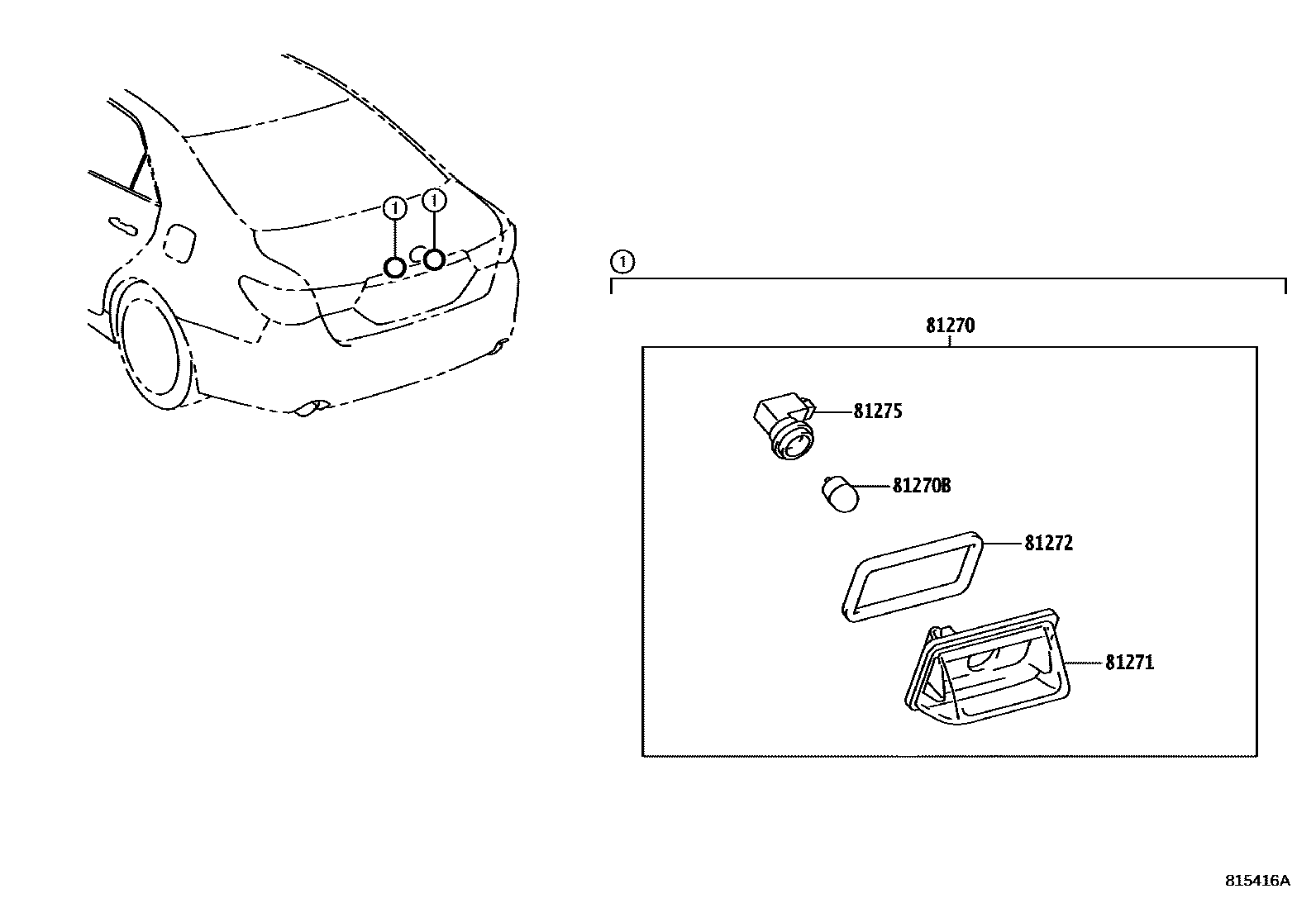 1
1
1
81270
81275
81270B
81272
81271
815416A